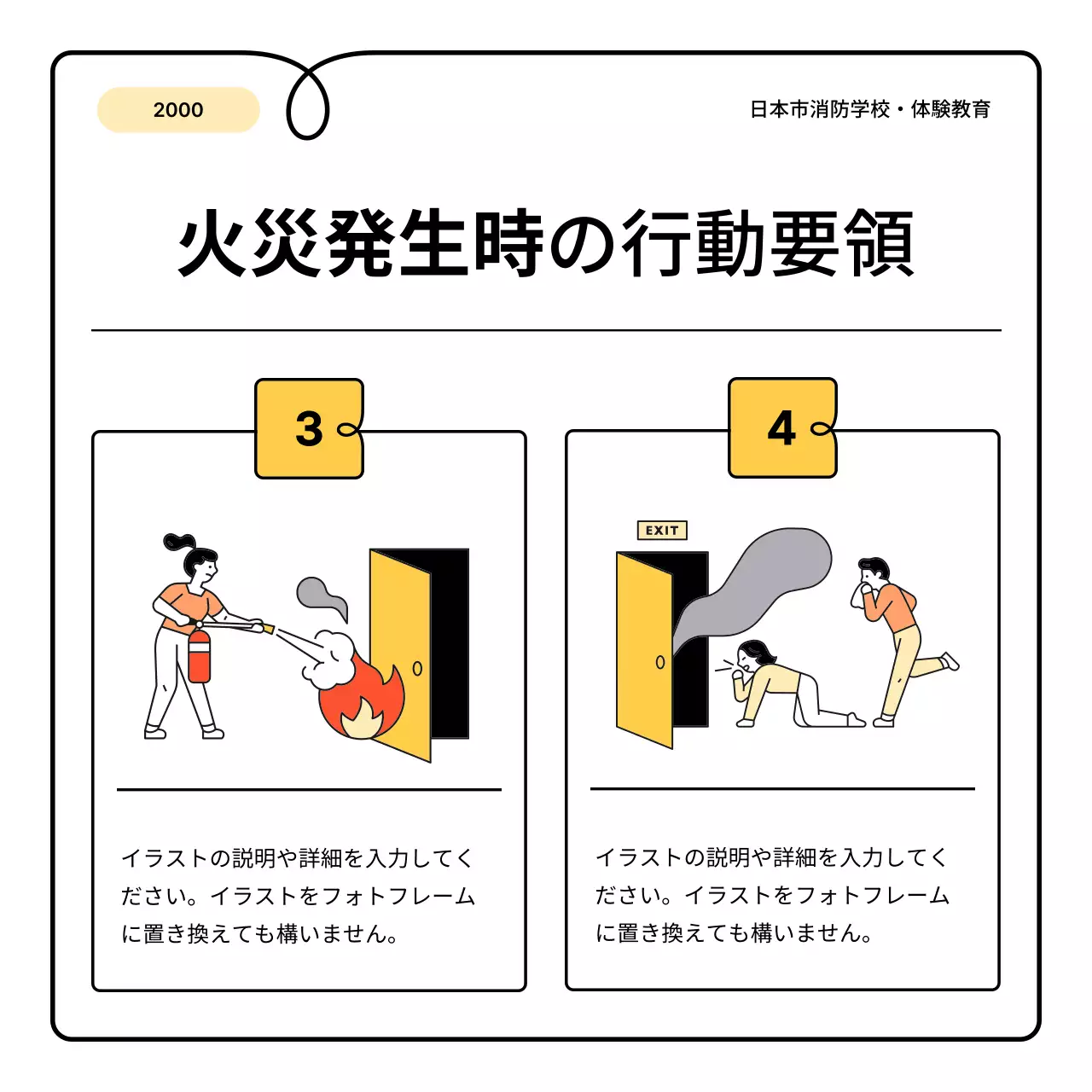 2000

日本市消防学校・体験教育

火災発生時の行動要領

3

イラストの説明や詳細を入力してください。イラストをフォトフレームに置き換えても構いません。

4

EXIT

イラストの説明や詳細を入力してください。イラストをフォトフレームに置き換えても構いません。