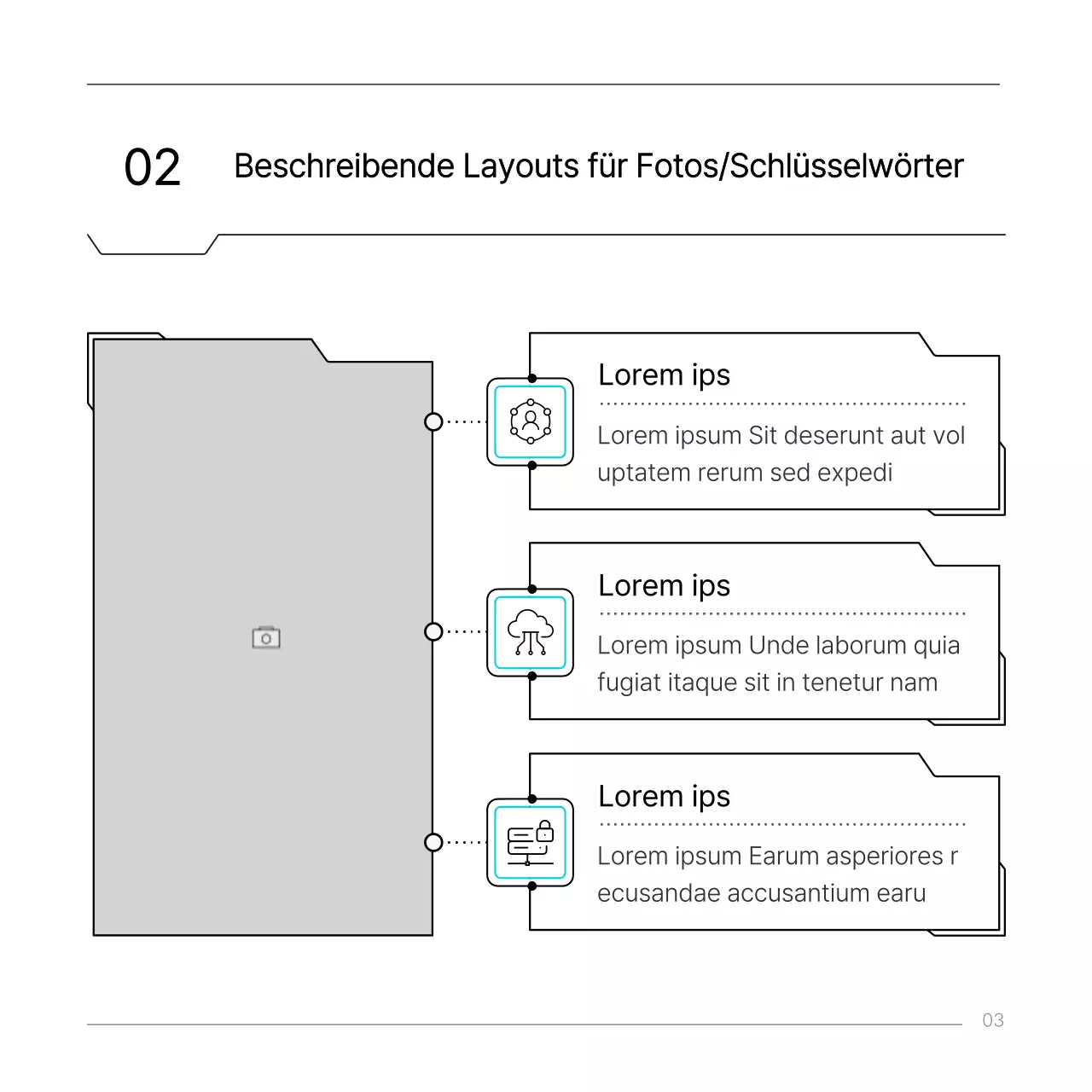 02

Beschreibende Layouts für Fotos/Schlüsselwörter

Lorem ips

Lorem ipsum Sit deserunt aut vol uptatem rerum sed expedi

Lorem ips

Lorem ipsum Unde laborum quia fugiat itaque sit in tenetur nam

Lorem ips

Lorem ipsum Earum asperiores r ecusandae accusantium earu

03