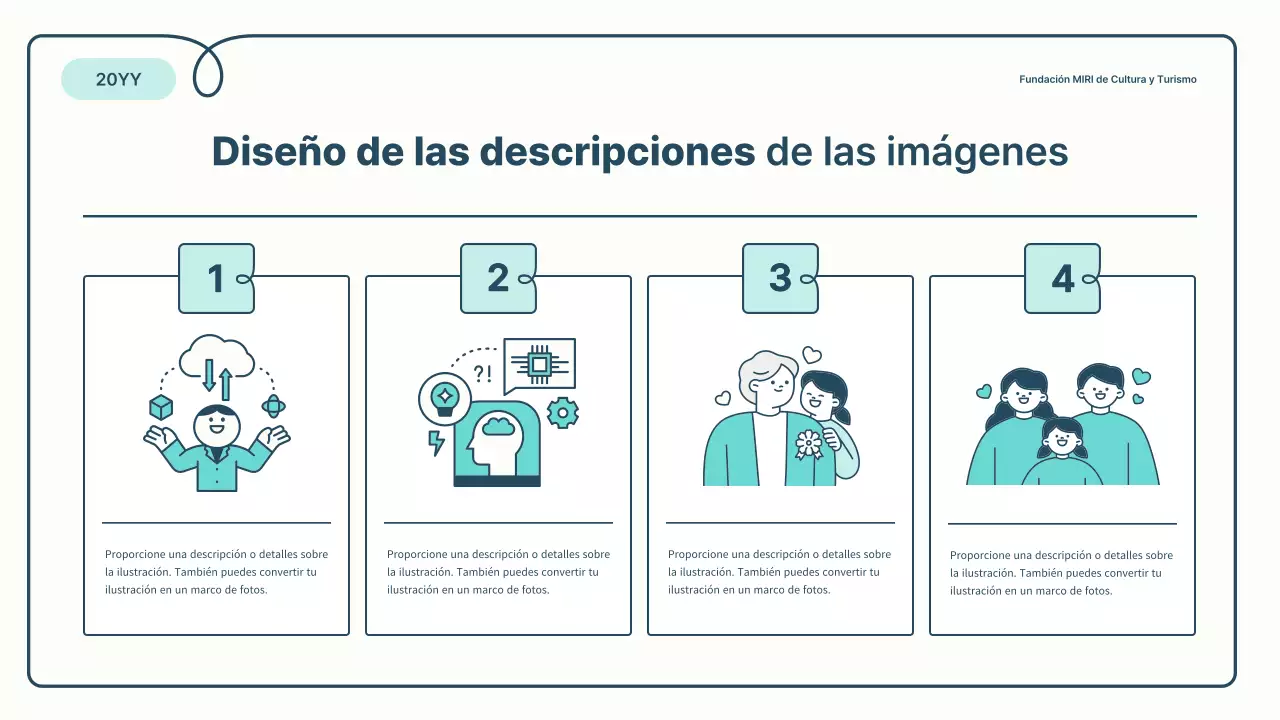 20YY

Fundación MIRI de Cultura y Turismo

Diseño de las descripciones de las imágenes

1

?!

Proporcione una descripción o detalles sobre la ilustración. También puedes convertir tu ilustración en un marco de fotos.

2

Proporcione una descripción o detalles sobre la ilustración. También puedes convertir tu ilustración en un marco de fotos.

3

Proporcione una descripción o detalles sobre la ilustración. También puedes convertir tu ilustración en un marco de fotos.

4

Proporcione una descripción o detalles sobre la ilustración. También puedes convertir tu ilustración en un marco de fotos.