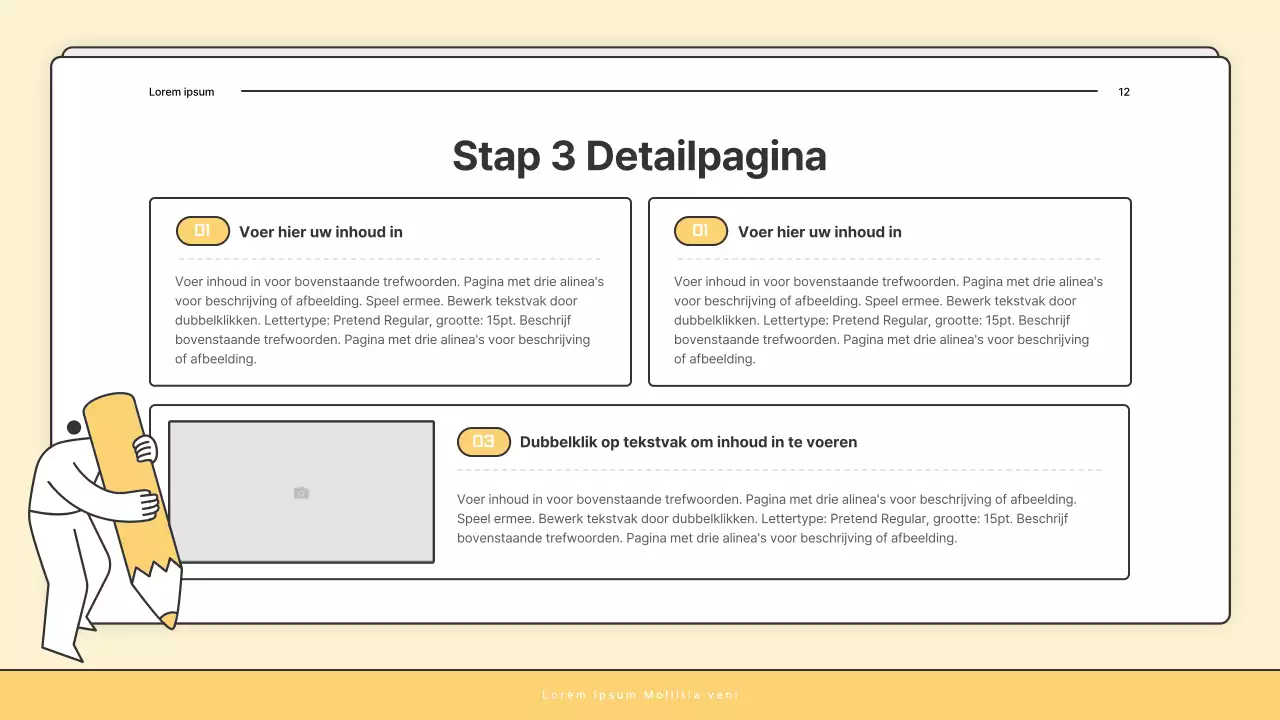 Lorem ipsum

12

Stap 3 Detailpagina

01 Voer hier uw inhoud in

Voer inhoud in voor bovenstaande trefwoorden. Pagina met drie alinea's voor beschrijving of afbeelding. Speel ermee. Bewerk tekstvak door dubbelklikken. Lettertype: Pretend Regular, grootte: 15pt. Beschrijf bovenstaande trefwoorden. Pagina met drie alinea's voor beschrijving of afbeelding.

01 Voer hier uw inhoud in

Voer inhoud in voor bovenstaande trefwoorden. Pagina met drie alinea's voor beschrijving of afbeelding. Speel ermee. Bewerk tekstvak door dubbelklikken. Lettertype: Pretend Regular, grootte: 15pt. Beschrijf bovenstaande trefwoorden. Pagina met drie alinea's voor beschrijving of afbeelding.

03 Dubbelklik op tekstvak om inhoud in te voeren

Voer inhoud in voor bovenstaande trefwoorden. Pagina met drie alinea's voor beschrijving of afbeelding. Speel ermee. Bewerk tekstvak door dubbelklikken. Lettertype: Pretend Regular, grootte: 15pt. Beschrijf bovenstaande trefwoorden. Pagina met drie alinea's voor beschrijving of afbeelding.

Lorem ipsum Mollitia veni