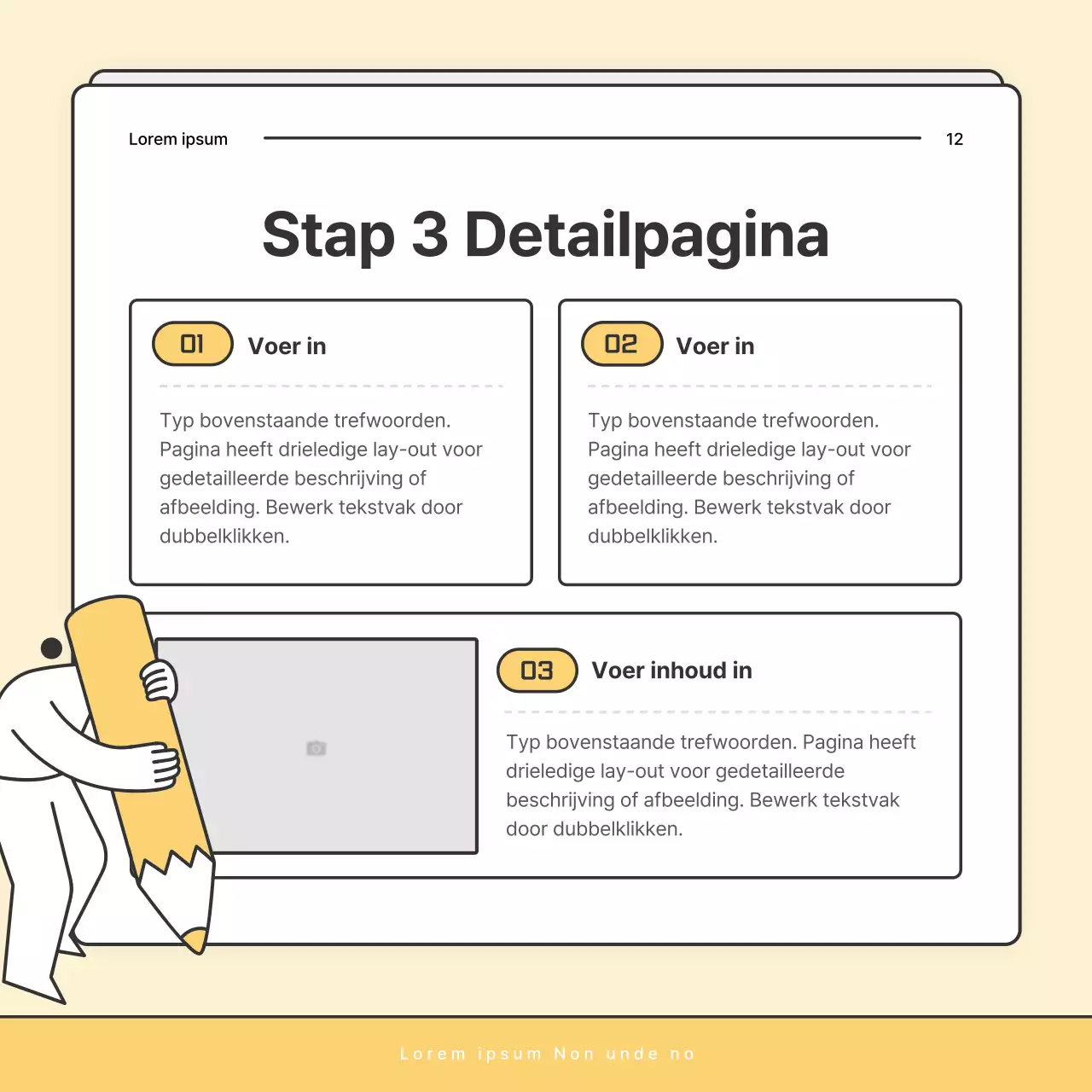 Lorem ipsum

12

Stap 3 Detailpagina

01 Voer in

Typ bovenstaande trefwoorden. Pagina heeft drieledige lay-out voor gedetailleerde beschrijving of afbeelding. Bewerk tekstvak door dubbelklikken.

02 Voer in

Typ bovenstaande trefwoorden. Pagina heeft drieledige lay-out voor gedetailleerde beschrijving of afbeelding. Bewerk tekstvak door dubbelklikken.

03 Voer inhoud in

Typ bovenstaande trefwoorden. Pagina heeft drieledige lay-out voor gedetailleerde beschrijving of afbeelding. Bewerk tekstvak door dubbelklikken.

Lorem ipsum Non unde no