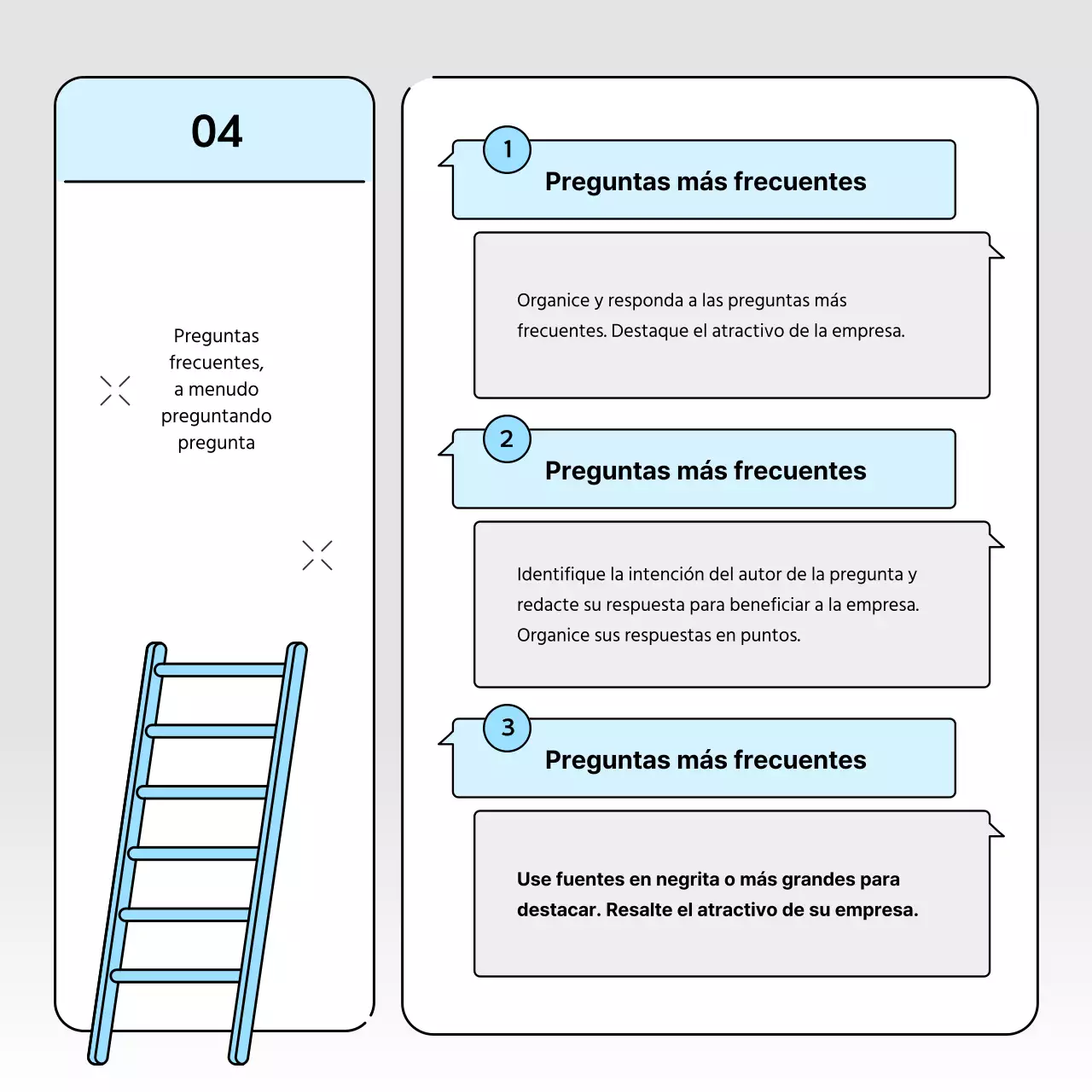 04

Preguntas frecuentes, a menudo preguntando pregunta

1

Preguntas más frecuentes

Organice y responda a las preguntas más frecuentes. Destaque el atractivo de la empresa.

2

Preguntas más frecuentes

Identifique la intención del autor de la pregunta y redacte su respuesta para beneficiar a la empresa. Organice sus respuestas en puntos.

3

Preguntas más frecuentes

Use fuentes en negrita o más grandes para destacar. Resalte el atractivo de su empresa.