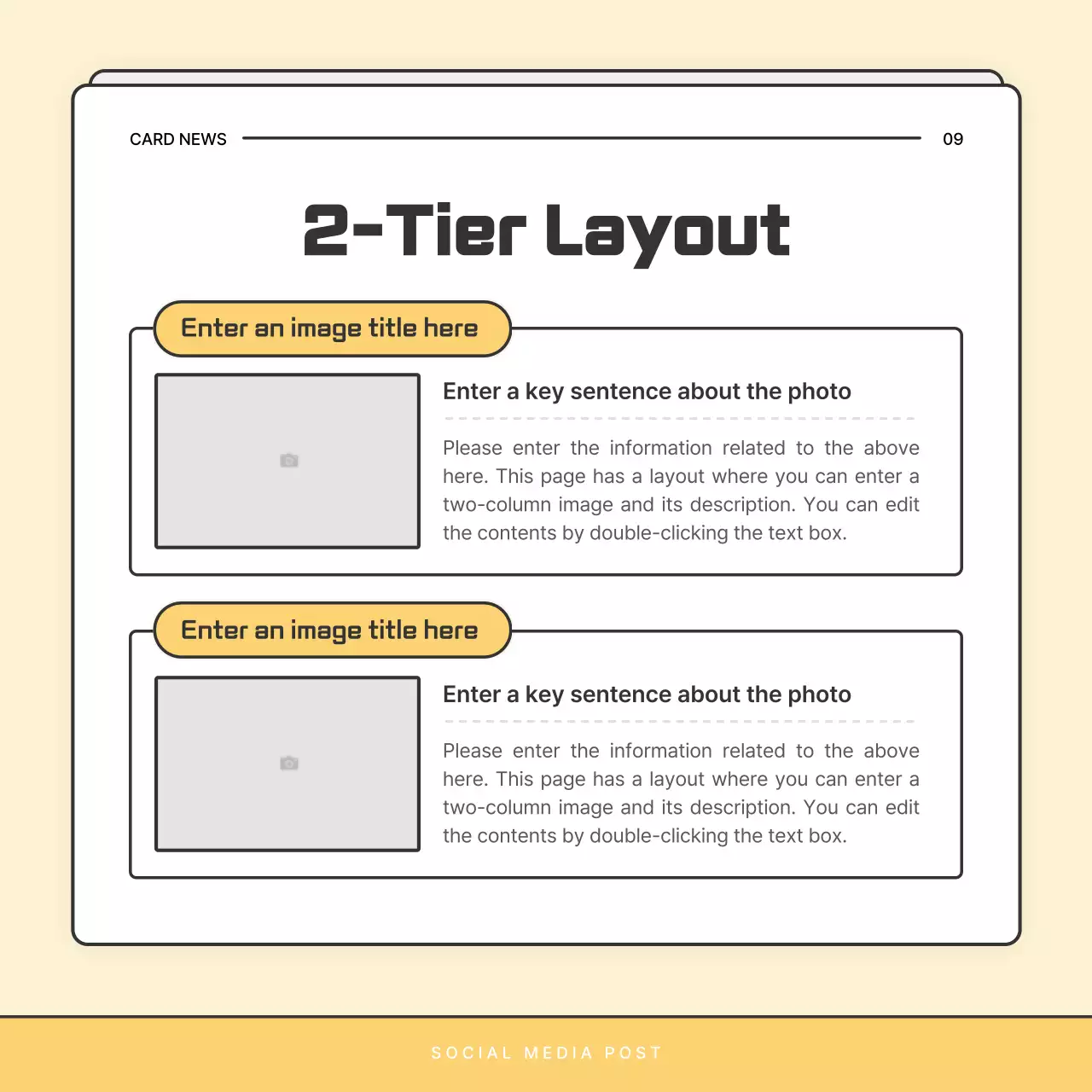 CARD NEWS

09

2-Tier Layout

Enter an image title here

Enter a key sentence about the photo

Please enter the information related to the above here. This page has a layout where you can enter a two-column image and its description. You can edit the contents by double-clicking the text box.

Enter an image title here

Enter a key sentence about the photo

Please enter the information related to the above here. This page has a layout where you can enter a two-column image and its description. You can edit the contents by double-clicking the text box.

SOCIAL MEDIA POST