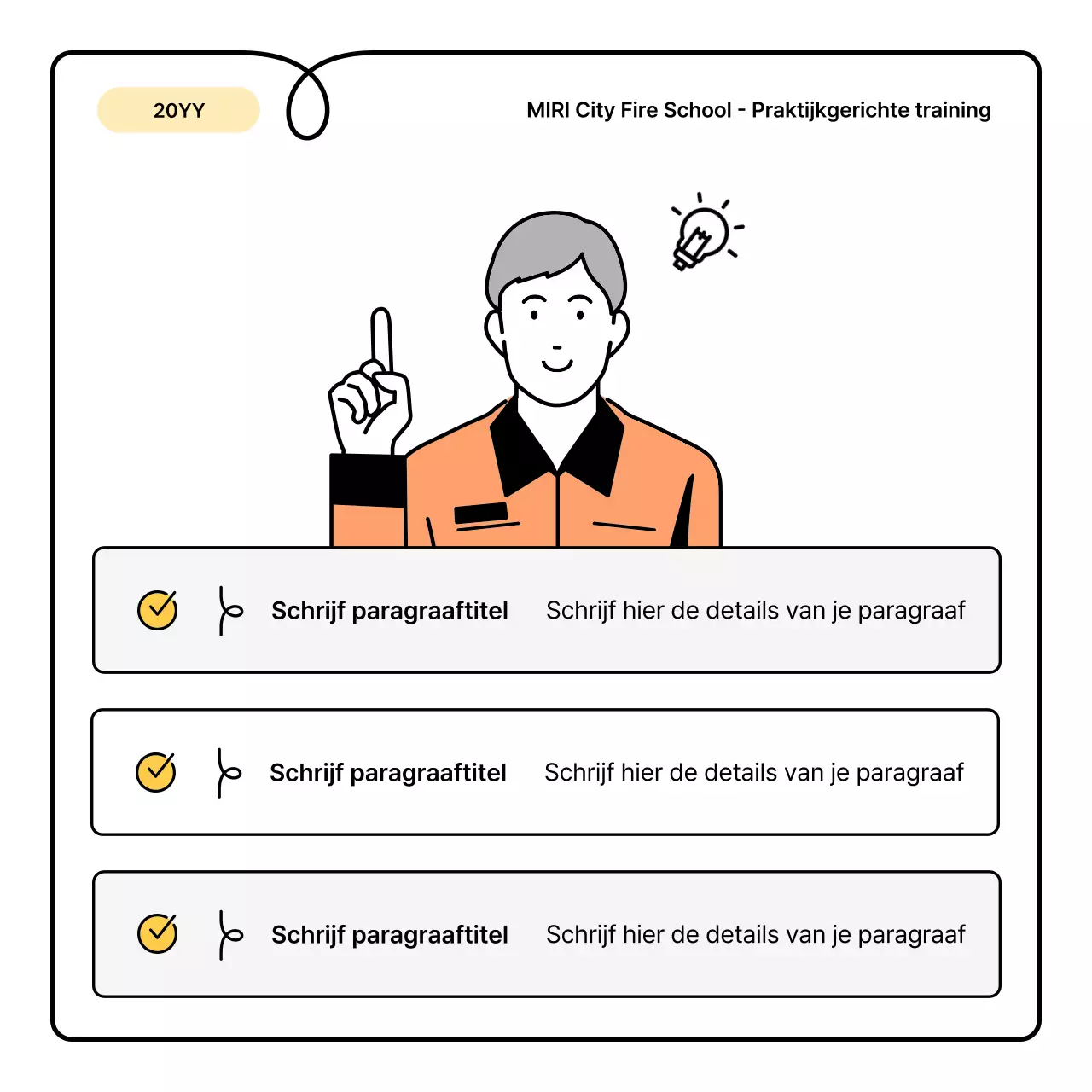 20YY

MIRI City Fire School - Praktijkgerichte training

Schrijf paragraaftitel

Schrijf hier de details van je paragraaf

Schrijf paragraaftitel

Schrijf hier de details van je paragraaf

Schrijf paragraaftitel

Schrijf hier de details van je paragraaf