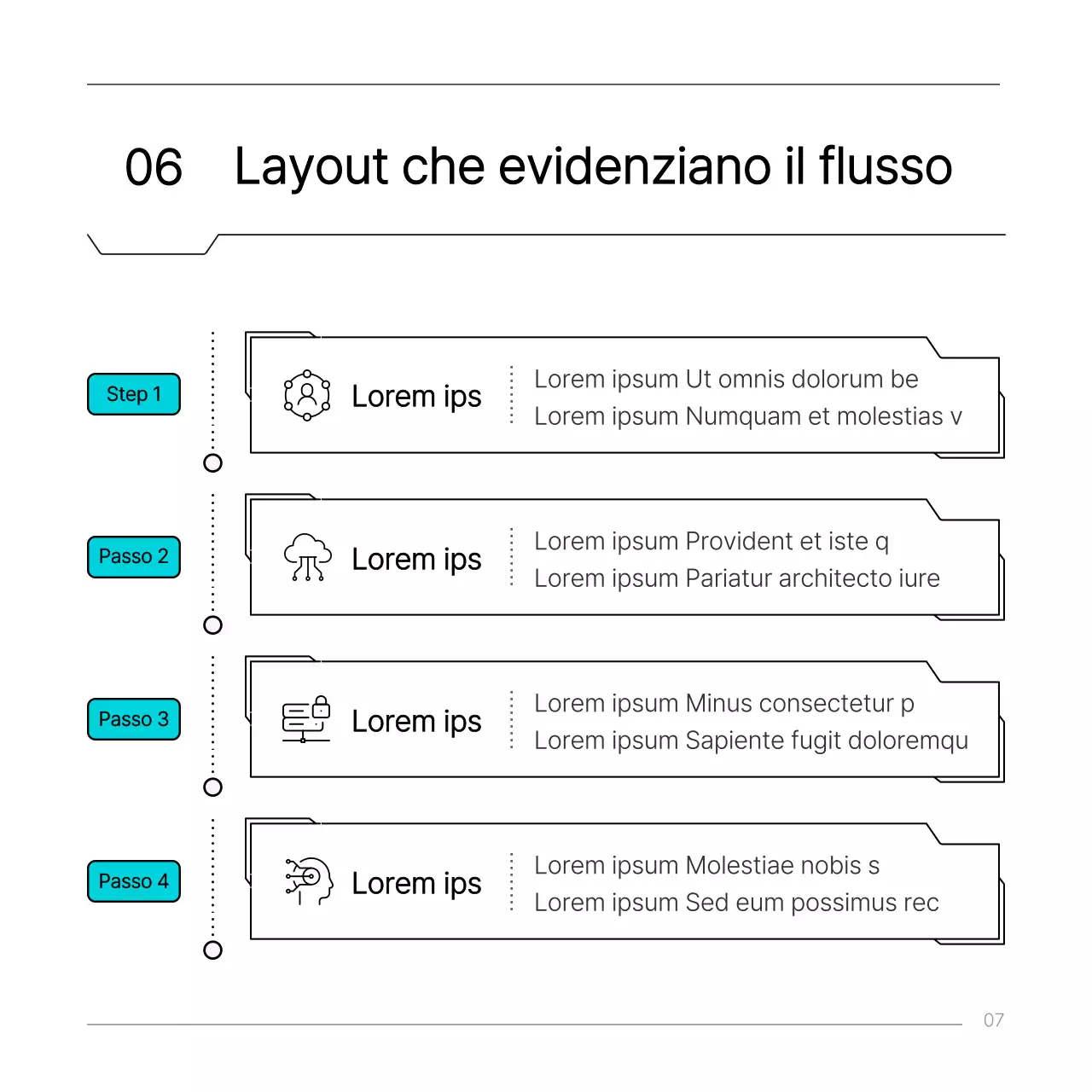 06 Layout che evidenziano il flusso

Step 1

Lorem ips

Lorem ipsum Ut omnis dolorum be
Lorem ipsum Numquam et molestias v

Passo 2

Lorem ips

Lorem ipsum Provident et iste q
Lorem ipsum Pariatur architecto iure

Passo 3

Lorem ips

Lorem ipsum Minus consectetur p
Lorem ipsum Sapiente fugit doloremqu

Passo 4

Lorem ips

Lorem ipsum Molestiae nobis s
Lorem ipsum Sed eum possimus rec

07