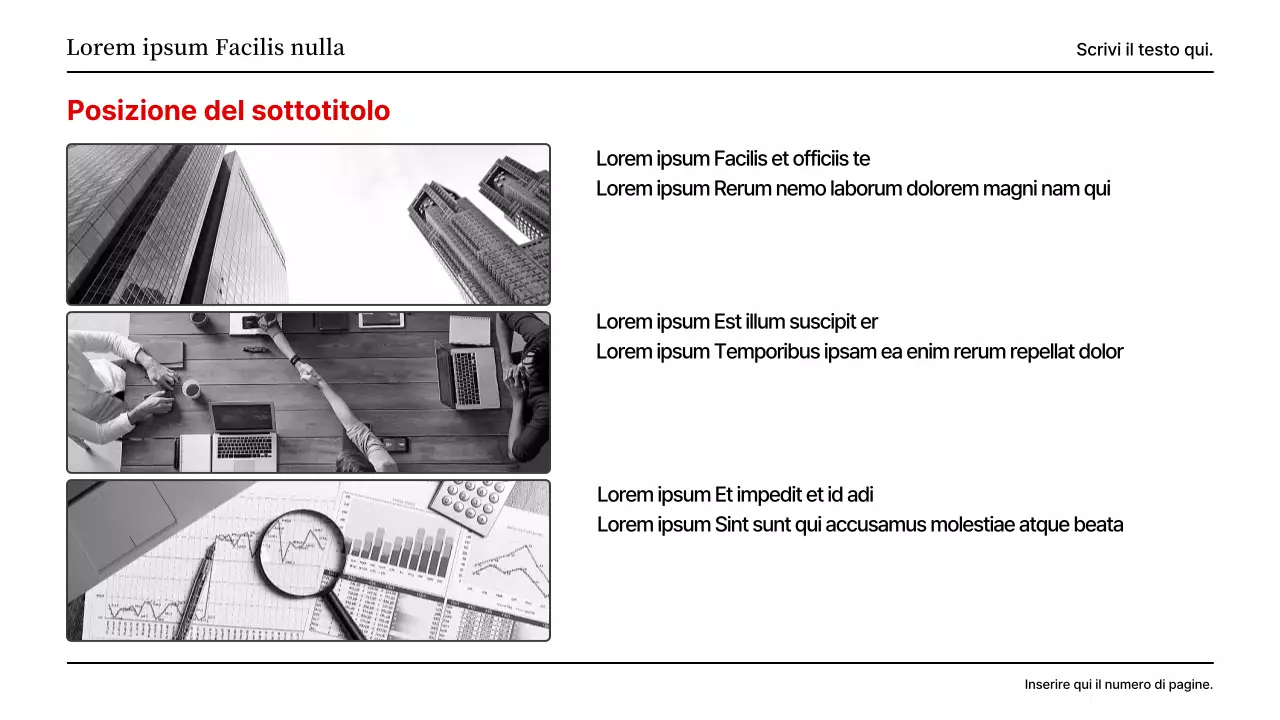 Lorem ipsum Facilis nulla

Scrivi il testo qui.

Posizione del sottotitolo

Lorem ipsum Facilis et officiis te
Lorem ipsum Rerum nemo laborum dolorem magni nam qui

Lorem ipsum Est illum suscipit er
Lorem ipsum Temporibus ipsam ea enim rerum repellat dolor

Lorem ipsum Et impedit et id adi
Lorem ipsum Sint sunt qui accusamus molestiae atque beata

Inserire qui il numero di pagine.