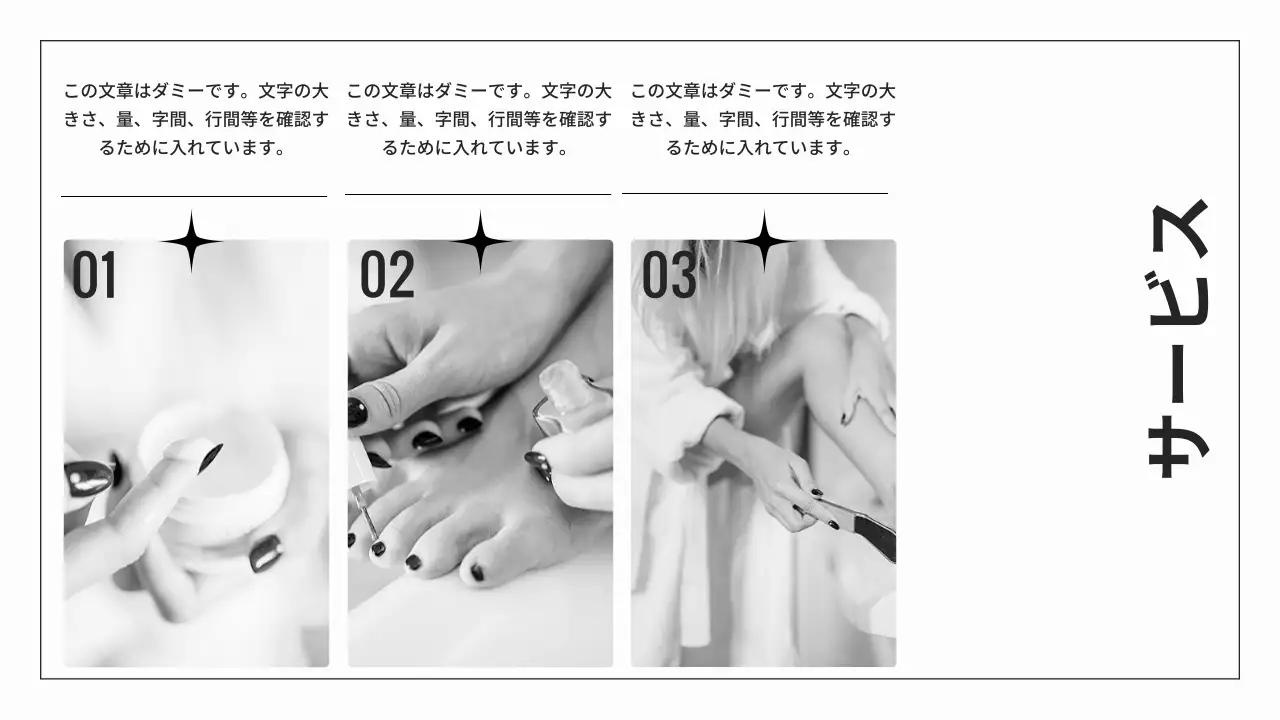 この文章はダミーです。文字の大きさ、量、字間、行間等を確認するために入れています。

01

この文章はダミーです。文字の大きさ、量、字間、行間等を確認するために入れています。

02

この文章はダミーです。文字の大きさ、量、字間、行間等を確認するために入れています。

03

サービス