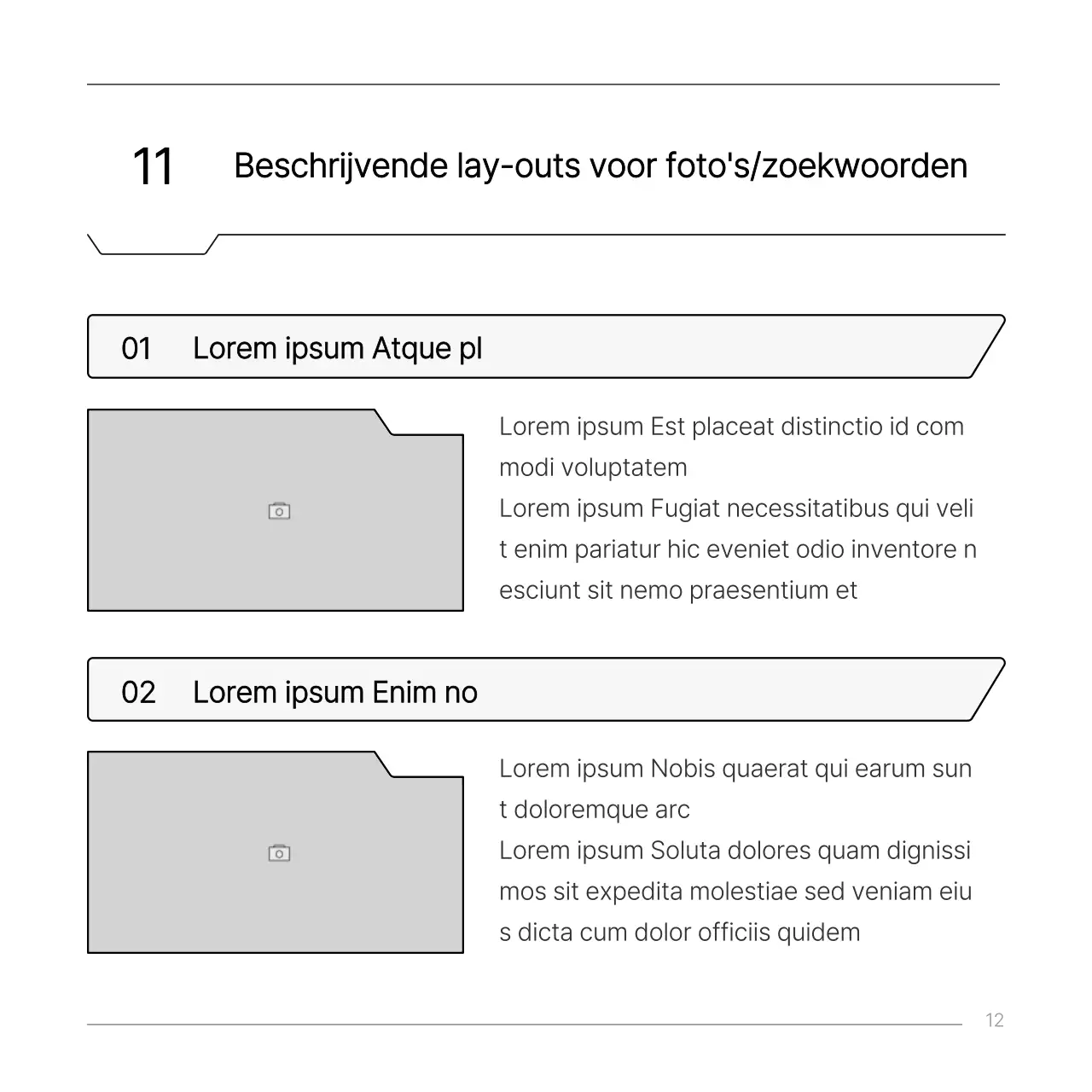 11 Beschrijvende lay-outs voor foto's/zoekwoorden

01 Lorem ipsum Atque pl

Lorem ipsum Est placeat distinctio id com modi voluptatem
Lorem ipsum Fugiat necessitatibus qui veli t enim pariatur hic eveniet odio inventore n esciunt sit nemo praesentium et

02 Lorem ipsum Enim no

Lorem ipsum Nobis quaerat qui earum sun t doloremque arc
Lorem ipsum Soluta dolores quam dignissi mos sit expedita molestiae sed veniam eiu s dicta cum dolor officiis quidem

12