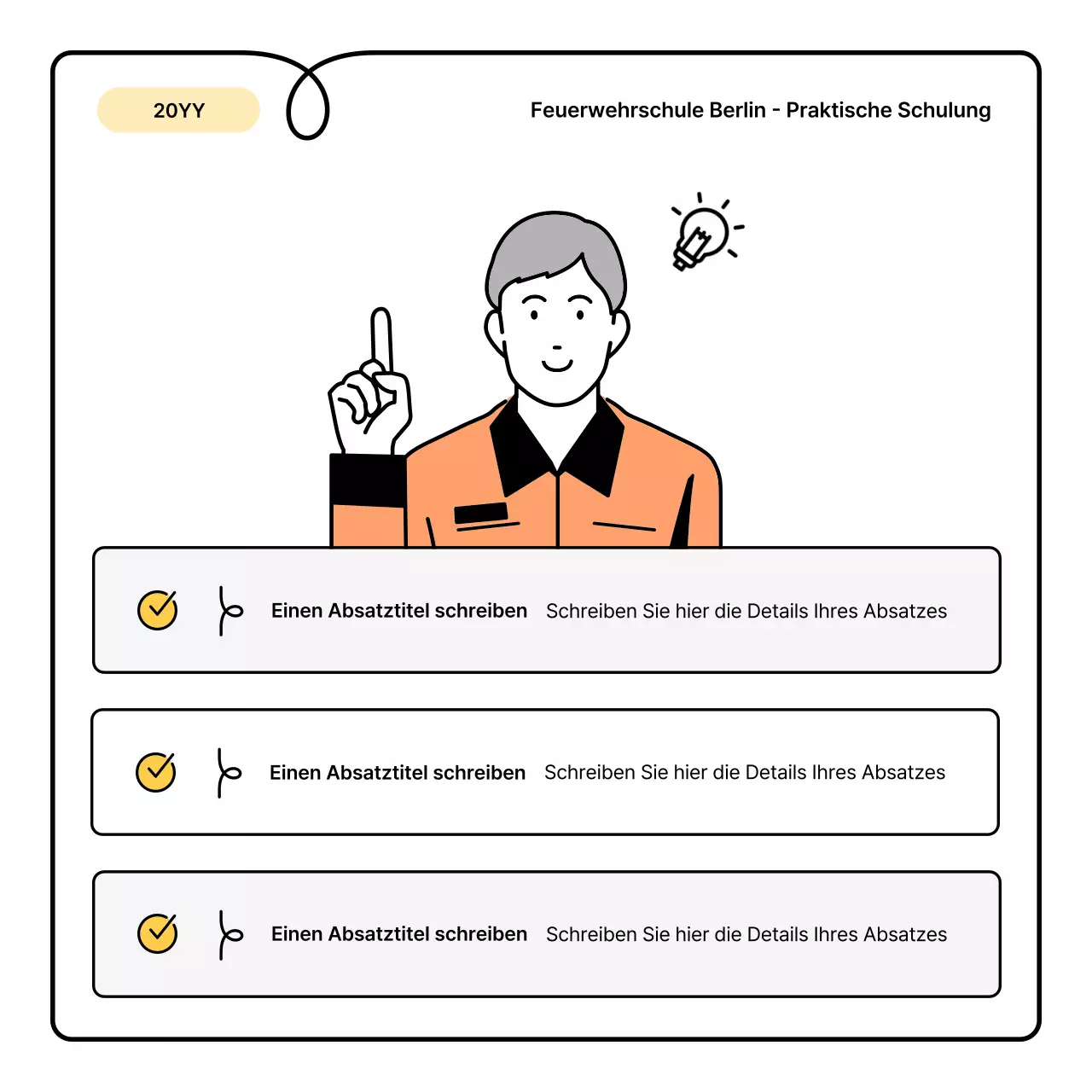 20YY

Feuerwehrschule Berlin - Praktische Schulung

Einen Absatztitel schreiben Schreiben Sie hier die Details Ihres Absatzes

Einen Absatztitel schreiben Schreiben Sie hier die Details Ihres Absatzes

Einen Absatztitel schreiben Schreiben Sie hier die Details Ihres Absatzes