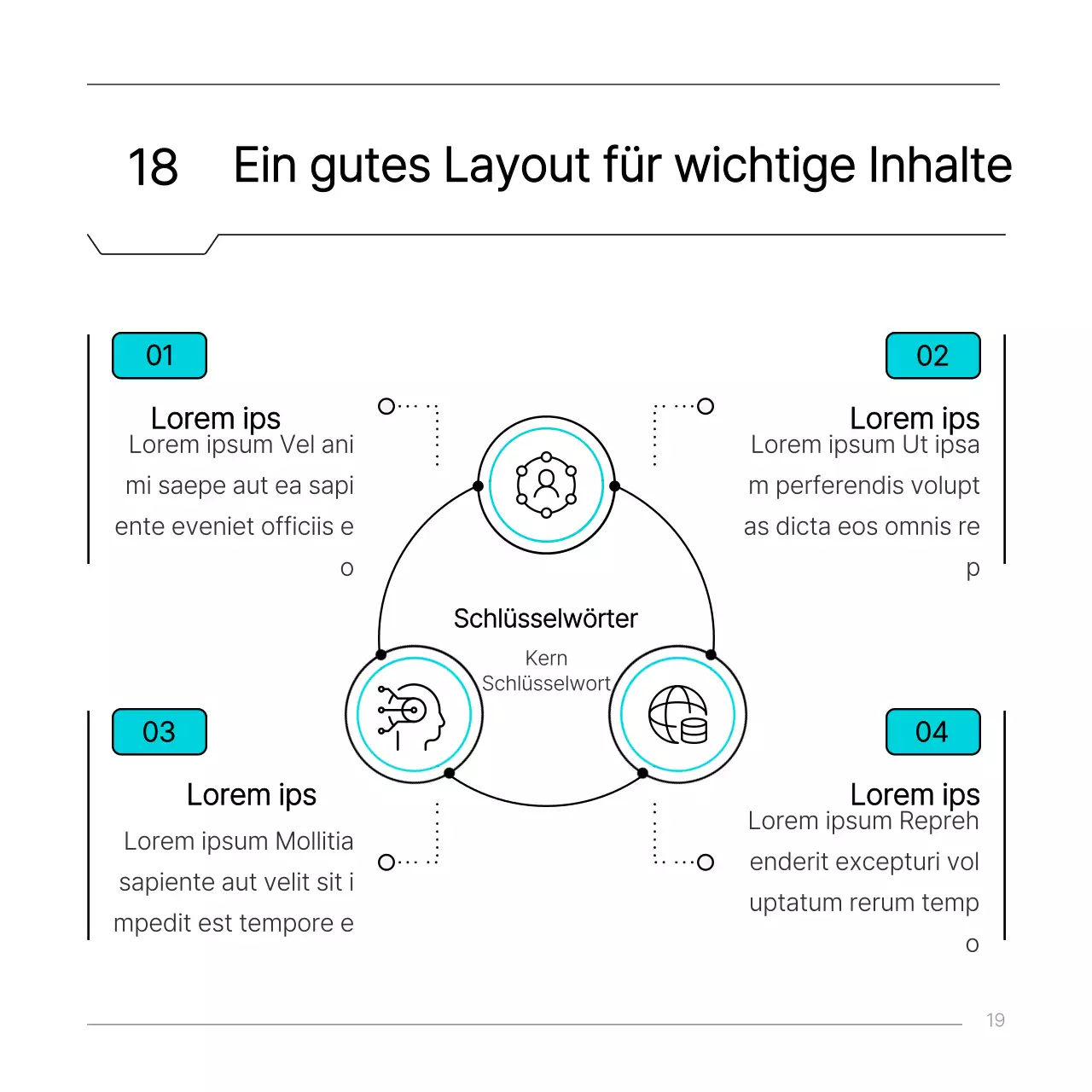 18 Ein gutes Layout für wichtige Inhalte

01

Lorem ips

Lorem ipsum Vel ani mi saepe aut ea sapi ente eveniet officiis e o

02

Lorem ips

Lorem ipsum Ut ipsa m perferendis volupt as dicta eos omnis re p

Schlüsselwörter

Kern Schlüsselwort

03

Lorem ips

Lorem ipsum Mollitia sapiente aut velit sit i mpedit est tempore e

04

Lorem ips

Lorem ipsum Repreh enderit excepturi vol uptatum rerum temp o

19