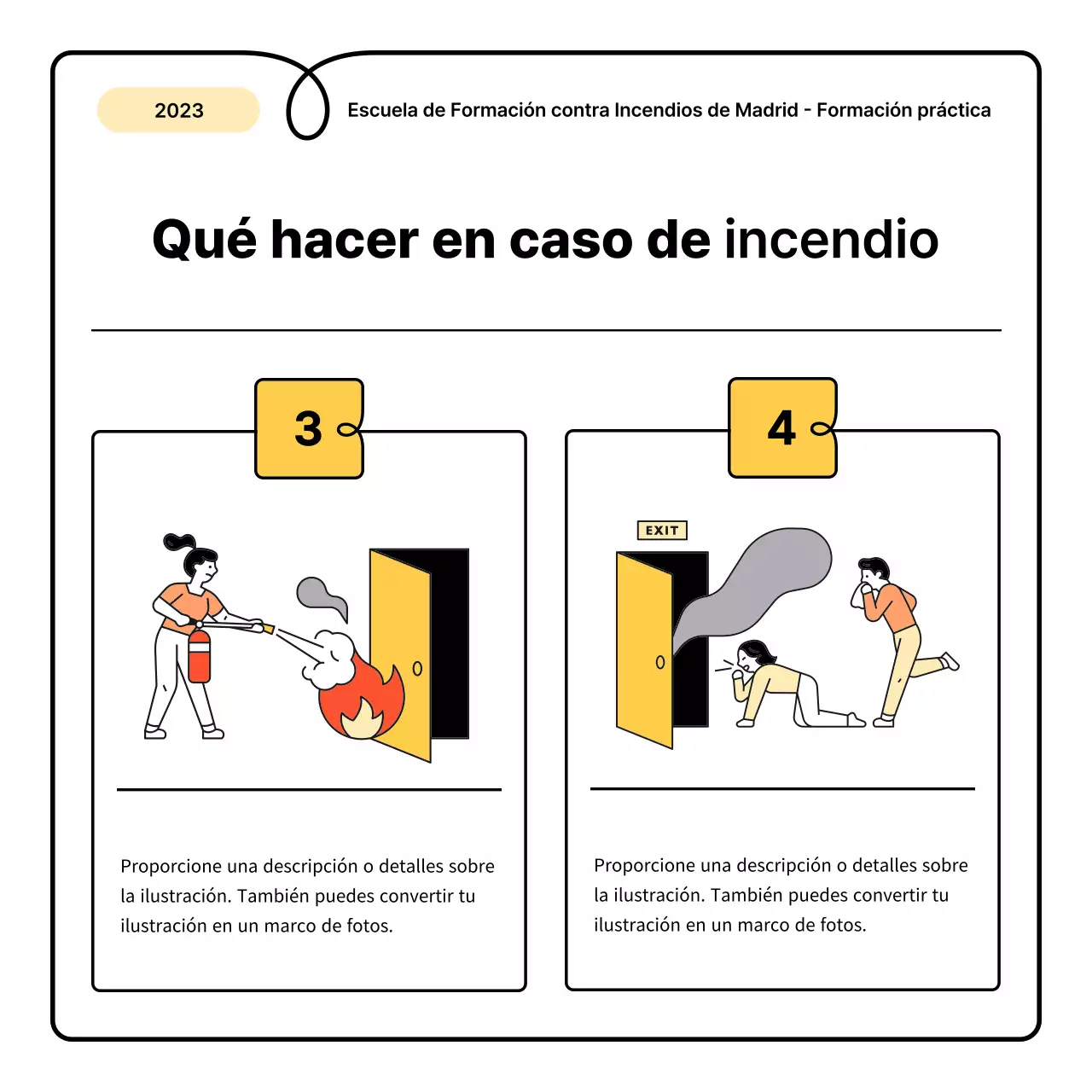 2023

Escuela de Formación contra Incendios de Madrid - Formación práctica

Qué hacer en caso de incendio

3

Proporcione una descripción o detalles sobre la ilustración. También puedes convertir tu ilustración en un marco de fotos.

4

EXIT

Proporcione una descripción o detalles sobre la ilustración. También puedes convertir tu ilustración en un marco de fotos.