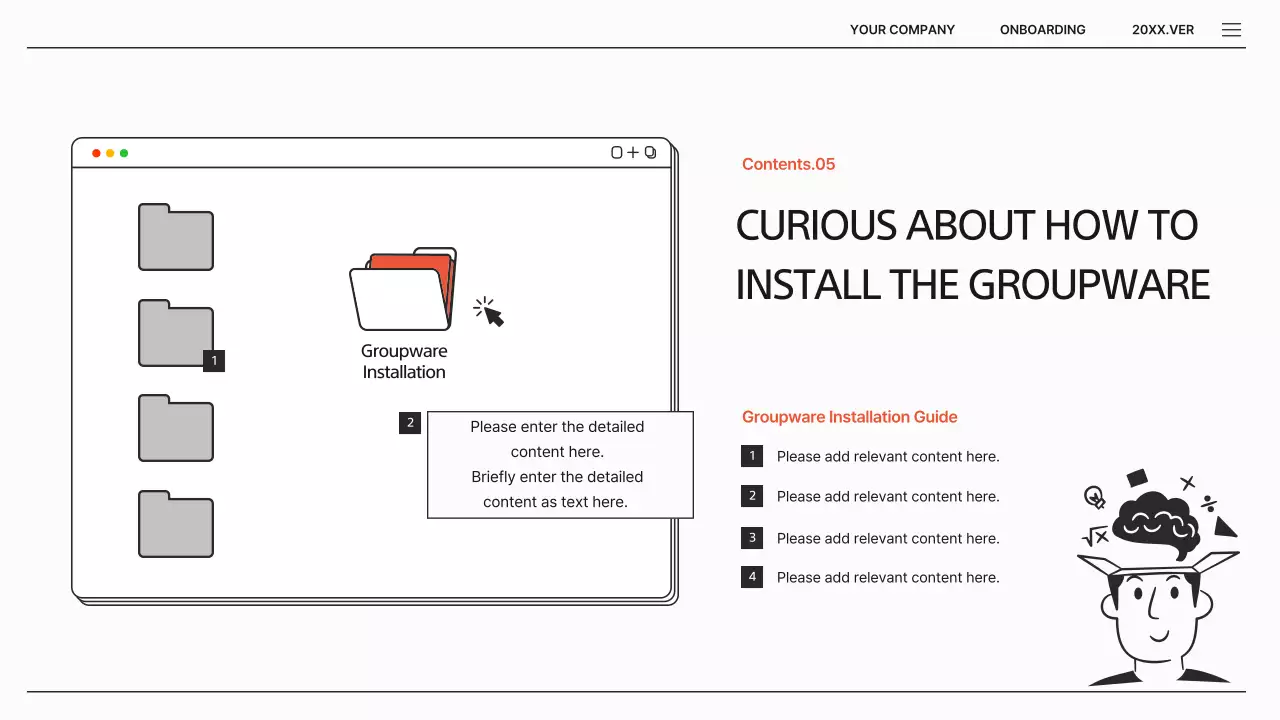 YOUR COMPANY ONBOARDING 20XX.VER

1

Groupware Installation

2 Please enter the detailed content here.
Briefly enter the detailed content as text here.

Contents.05

CURIOUS ABOUT HOW TO INSTALL THE GROUPWARE

Groupware Installation Guide

1 Please add relevant content here.
2 Please add relevant content here.
3 Please add relevant content here.
4 Please add relevant content here.