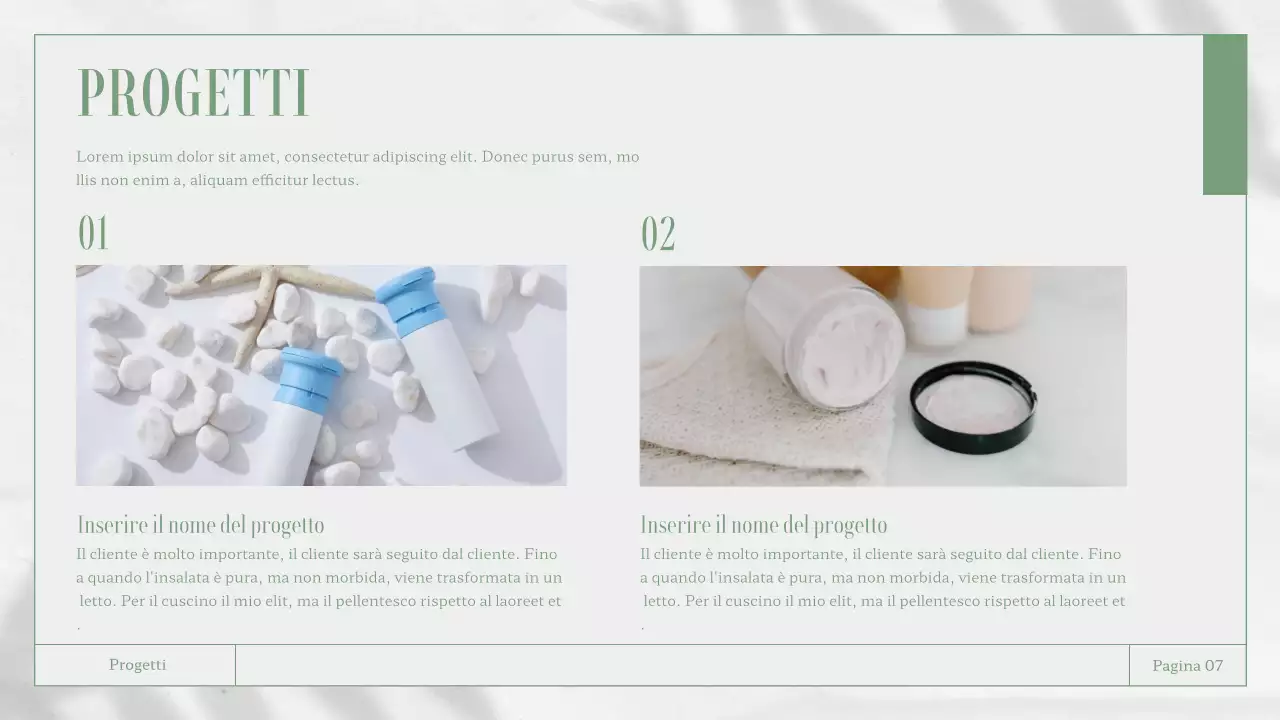 PROGETTI

Lorem ipsum dolor sit amet, consectetur adipiscing elit. Donec purus sem, mo llis non enim a, aliquam efficitur lectus.

01

Inserire il nome del progetto

Il cliente è molto importante, il cliente sarà seguito dal cliente. Fino a quando l'insalata è pura, ma non morbida, viene trasformata in un letto. Per il cuscino il mio elit, ma il pellentesco rispetto al laoreet et .

02

Inserire il nome del progetto

Il cliente è molto importante, il cliente sarà seguito dal cliente. Fino a quando l'insalata è pura, ma non morbida, viene trasformata in un letto. Per il cuscino il mio elit, ma il pellentesco rispetto al laoreet et .

Progetti

Pagina 07