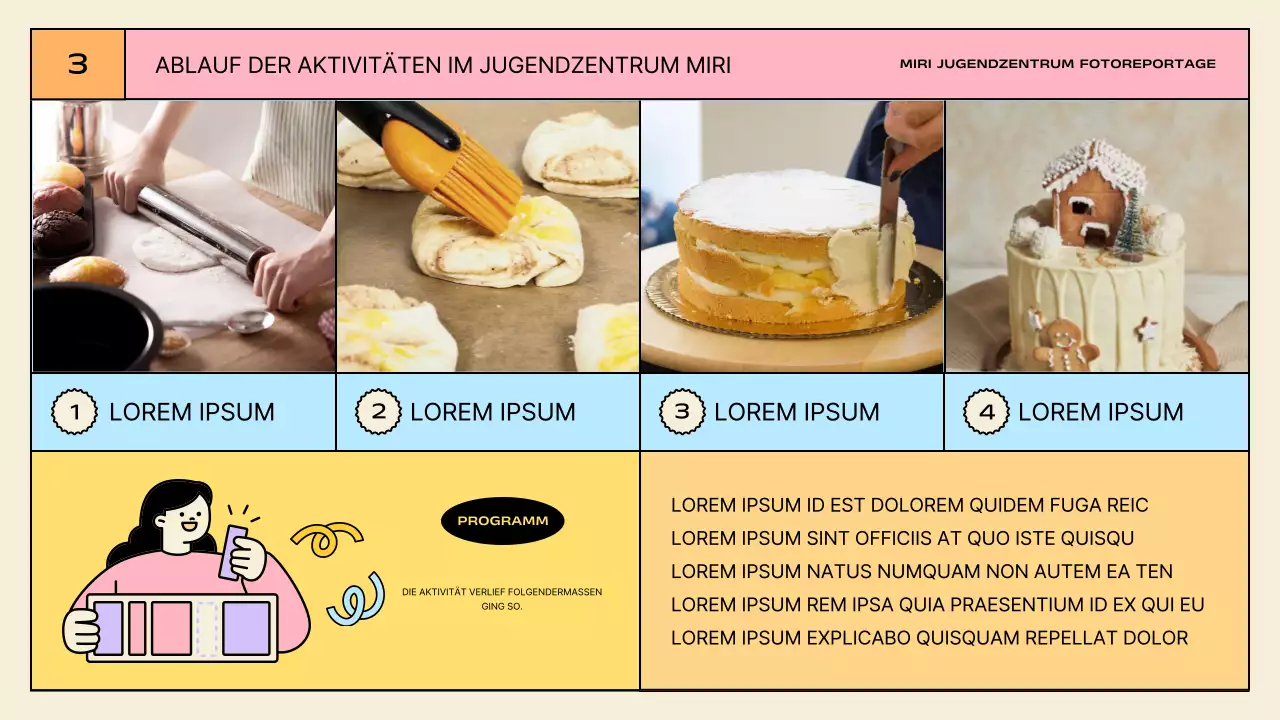 3

ABLAUF DER AKTIVITÄTEN IM JUGENDZENTRUM MIRI

MIRI JUGENDZENTRUM FOTOREPORTAGE

1 LOREM IPSUM

2 LOREM IPSUM

3 LOREM IPSUM

4 LOREM IPSUM

PROGRAMM

DIE AKTIVITÄT VERLIEF FOLGENDERMASSEN GING SO.

LOREM IPSUM ID EST DOLOREM QUIDEM FUGA REIC
LOREM IPSUM SINT OFFICIIS AT QUO ISTE QUISQU
LOREM IPSUM NATUS NUMQUAM NON AUTEM EA TEN
LOREM IPSUM REM IPSA QUIA PRAESENTIUM ID EX QUI EU
LOREM IPSUM EXPLICABO QUISQUAM REPELLAT DOLOR