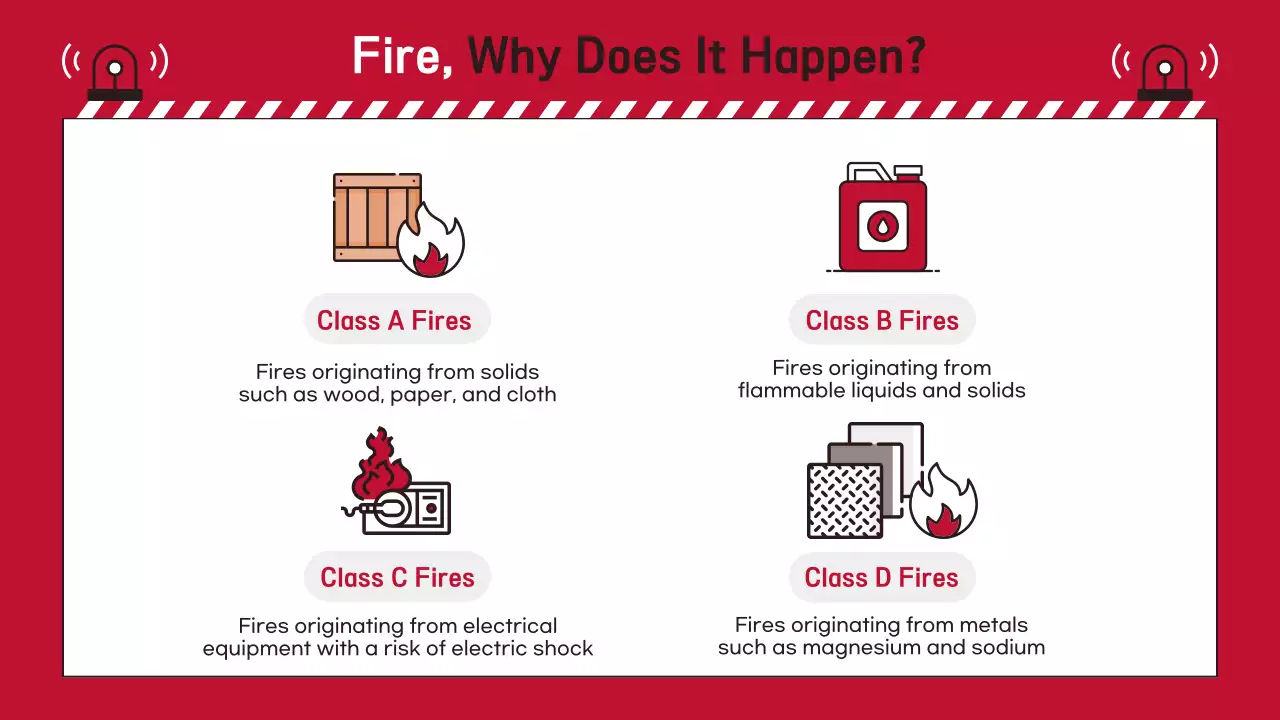 Fire, Why Does It Happen?

Class A Fires

Fires originating from solids such as wood, paper, and cloth

Class B Fires

Fires originating from flammable liquids and solids

Class C Fires

Fires originating from electrical equipment with a risk of electric shock

Class D Fires

Fires originating from metals such as magnesium and sodium