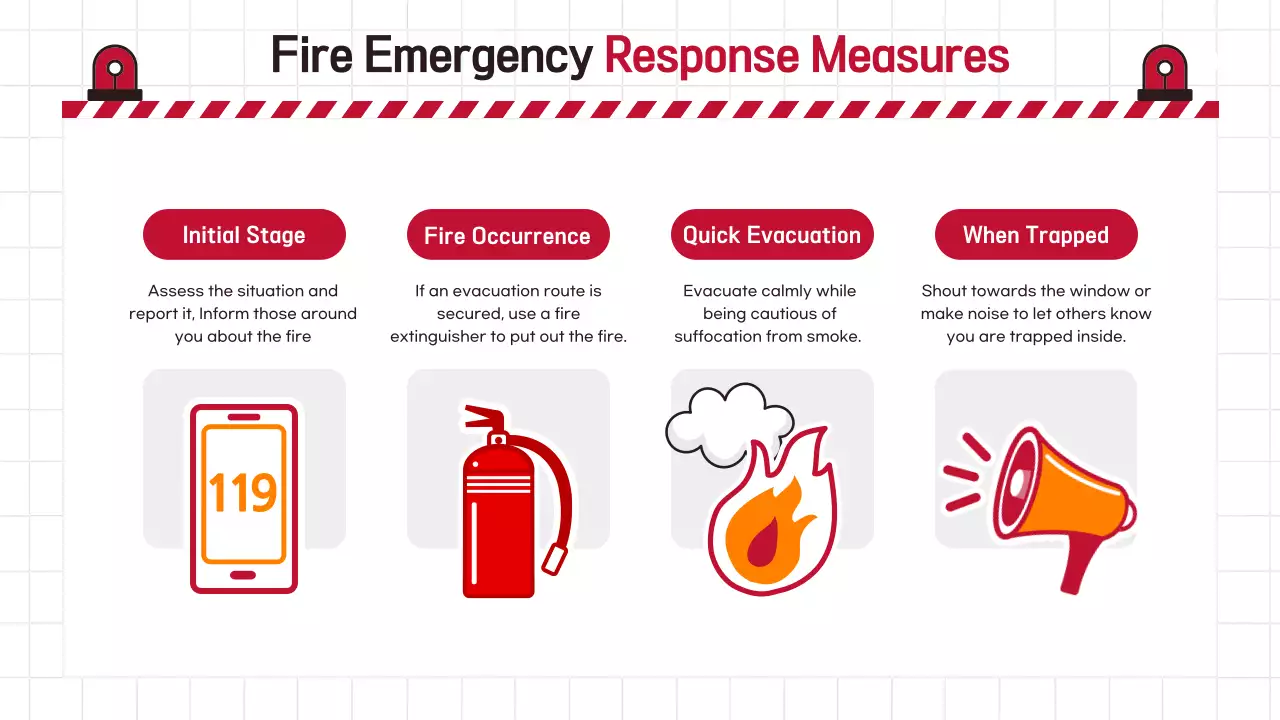 Fire Emergency Response Measures

Initial Stage

Assess the situation and report it, Inform those around you about the fire

119

Fire Occurrence

If an evacuation route is secured, use a fire extinguisher to put out the fire.

Quick Evacuation

Evacuate calmly while being cautious of suffocation from smoke.

When Trapped

Shout towards the window or make noise to let others know you are trapped inside.