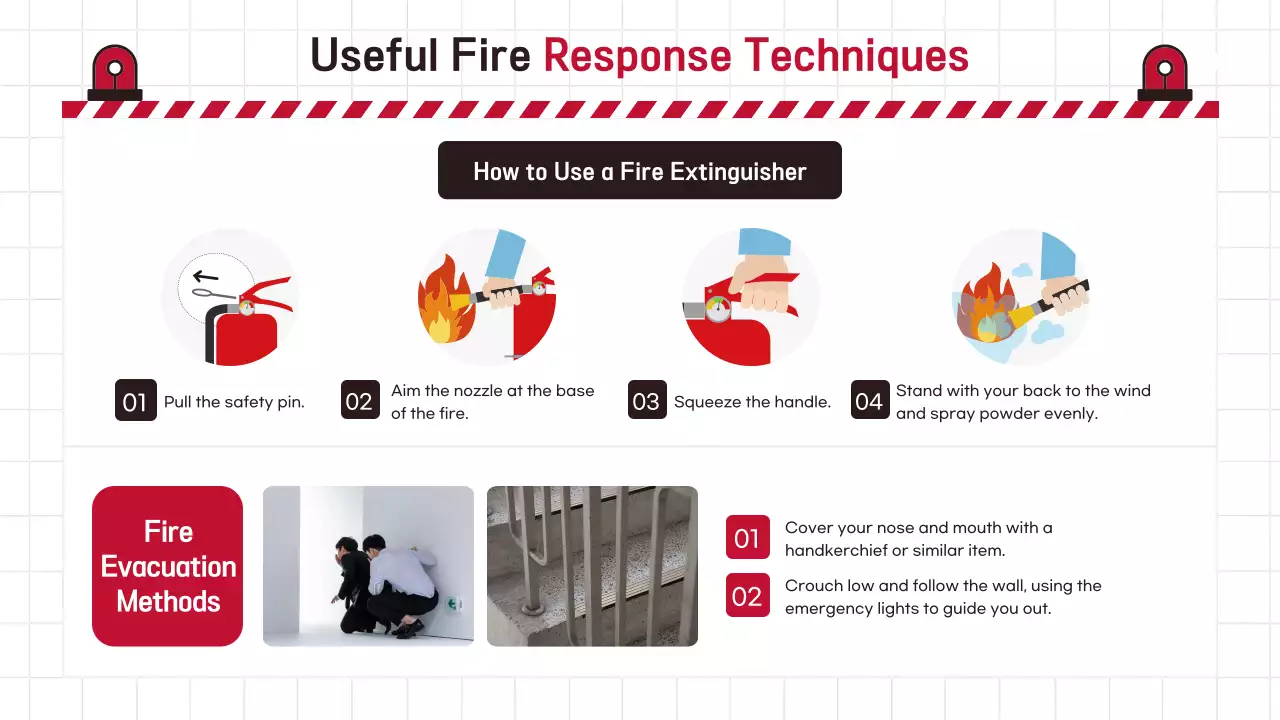 Useful Fire Response Techniques

How to Use a Fire Extinguisher

01 Pull the safety pin.

02 Aim the nozzle at the base of the fire.

03 Squeeze the handle.

04 Stand with your back to the wind and spray powder evenly.

Fire Evacuation Methods

01 Cover your nose and mouth with a handkerchief or similar item.

02 Crouch low and follow the wall, using the emergency lights to guide you out.