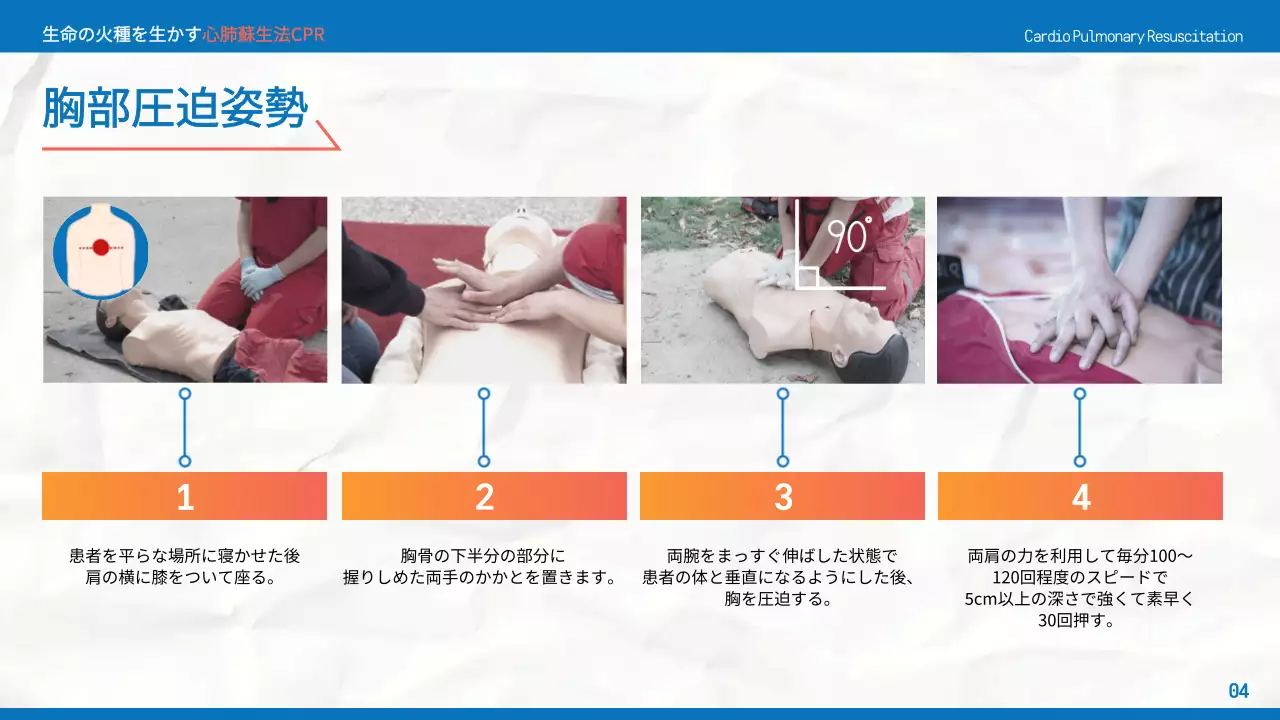 生命の火種を生かす心肺蘇生法CPR

Cardio Pulmonary Resuscitation

胸部圧迫姿勢

90°

1

患者を平らな場所に寝かせた後
肩の横に膝をついて座る。

2

胸骨の下半分の部分に
握りしめた両手のかかとを置きます。

3

両腕をまっすぐ伸ばした状態で
患者の体と垂直になるようにした後、
胸を圧迫する。

4

両肩の力を利用して毎分100～
120回程度のスピードで
5cm以上の深さで強くて素早く
30回押す。

04