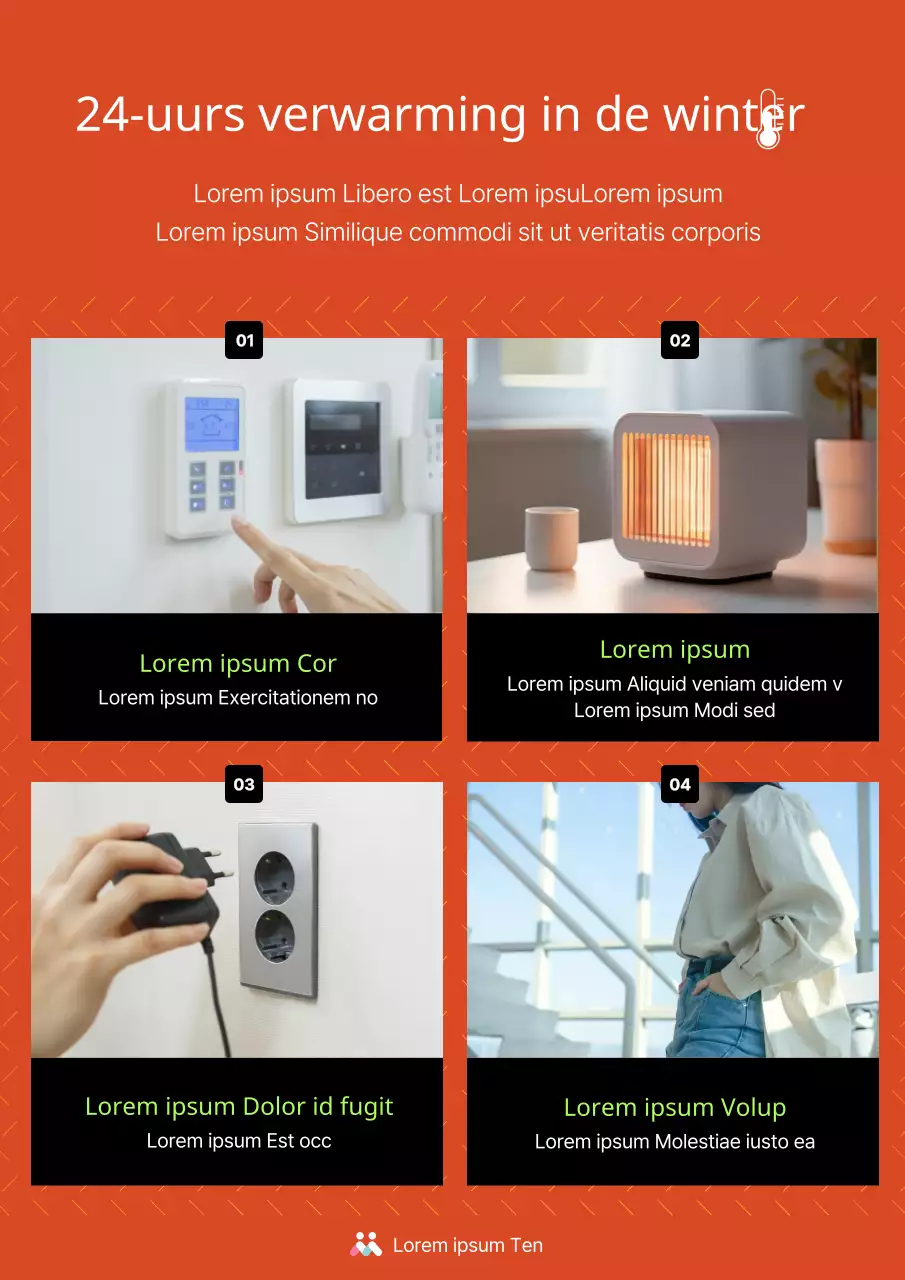 24-uurs verwarming in de winter

Lorem ipsum Libero est Lorem ipsuLorem ipsum
Lorem ipsum Similique commodi sit ut veritatis corporis

01

Lorem ipsum Cor
Lorem ipsum Exercitationem no

02

Lorem ipsum
Lorem ipsum Aliquid veniam quidem v
Lorem ipsum Modi sed

03

Lorem ipsum Dolor id fugit
Lorem ipsum Est occ

04

Lorem ipsum Volup
Lorem ipsum Molestiae iusto ea

Lorem ipsum Ten