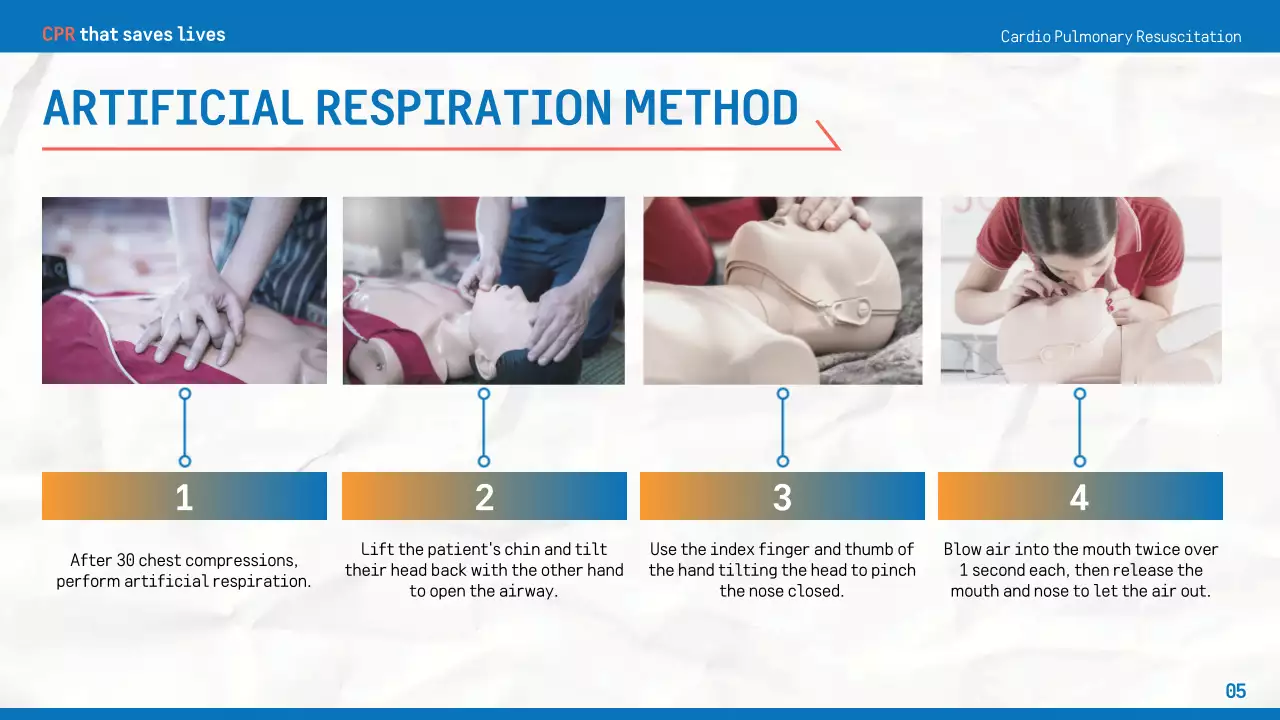 CPR that saves lives

Cardio Pulmonary Resuscitation

ARTIFICIAL RESPIRATION METHOD

1

After 30 chest compressions, perform artificial respiration.

2

Lift the patient's chin and tilt their head back with the other hand to open the airway.

3

Use the index finger and thumb of the hand tilting the head to pinch the nose closed.

4

Blow air into the mouth twice over 1 second each, then release the mouth and nose to let the air out.

05