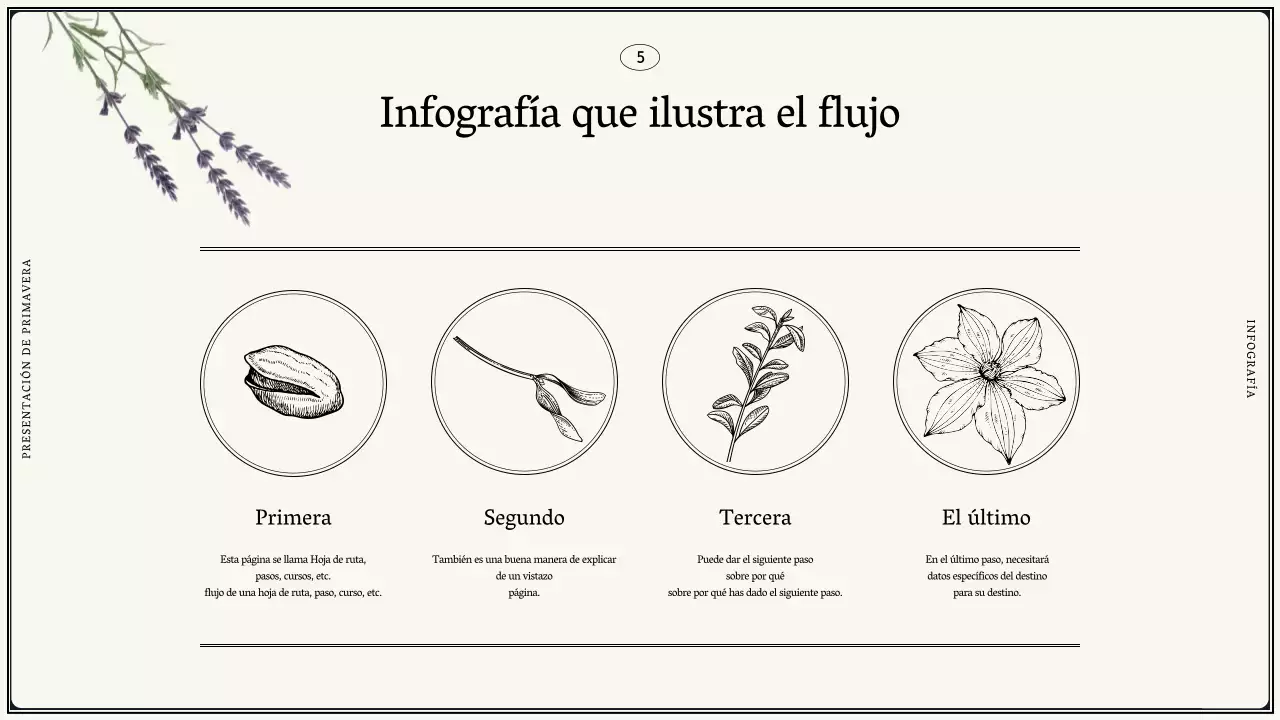 5

Infografía que ilustra el flujo

PRESENTACIÓN DE PRIMAVERA

INFOGRAFÍA

Primera

Esta página se llama Hoja de ruta, pasos, cursos, etc. flujo de una hoja de ruta, paso, curso, etc.

Segundo

También es una buena manera de explicar de un vistazo página.

Tercera

Puede dar el siguiente paso sobre por qué sobre por qué has dado el siguiente paso.

El último

En el último paso, necesitará datos específicos del destino para su destino.