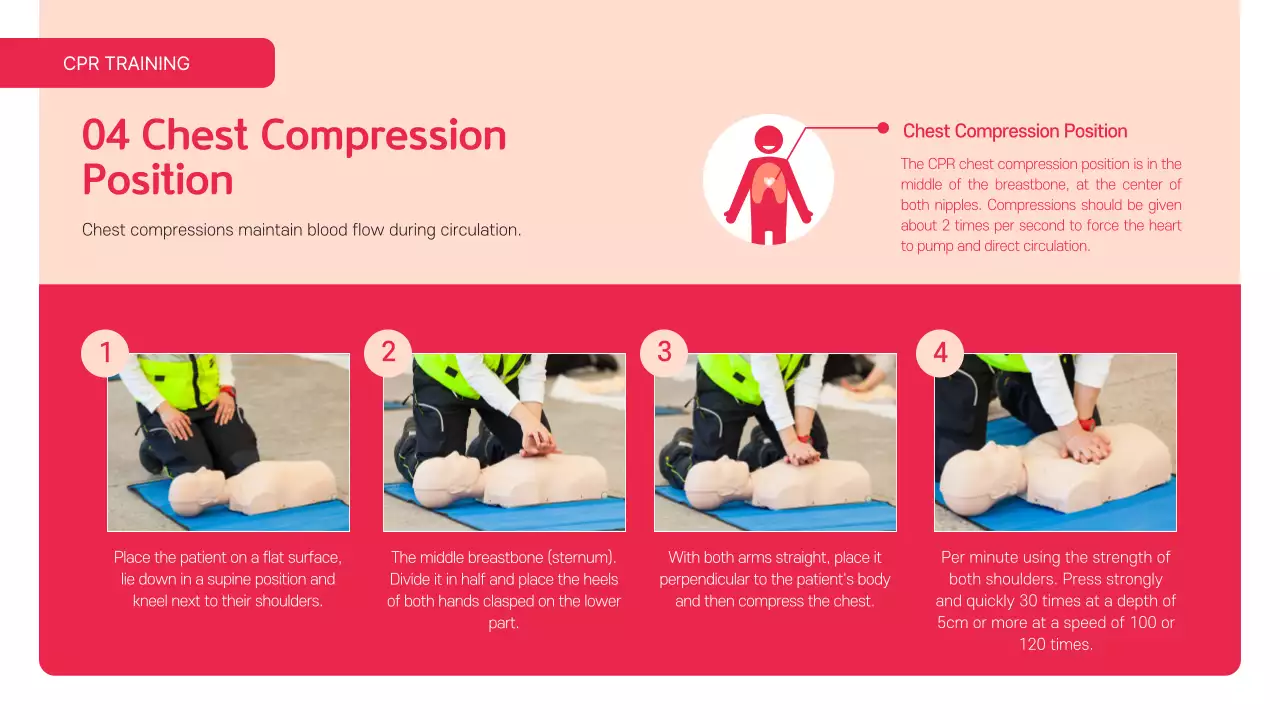 CPR TRAINING

04 Chest Compression Position

Chest compressions maintain blood flow during circulation.

Chest Compression Position

The CPR chest compression position is in the middle of the breastbone, at the center of both nipples. Compressions should be given about 2 times per second to force the heart to pump and direct circulation.

1

Place the patient on a flat surface, lie down in a supine position and kneel next to their shoulders.

2

The middle breastbone (sternum). Divide it in half and place the heels of both hands clasped on the lower part.

3

With both arms straight, place it perpendicular to the patient's body and then compress the chest.

4

Per minute using the strength of both shoulders. Press strongly and quickly 30 times at a depth of 5cm or more at a speed of 100 or 120 times.