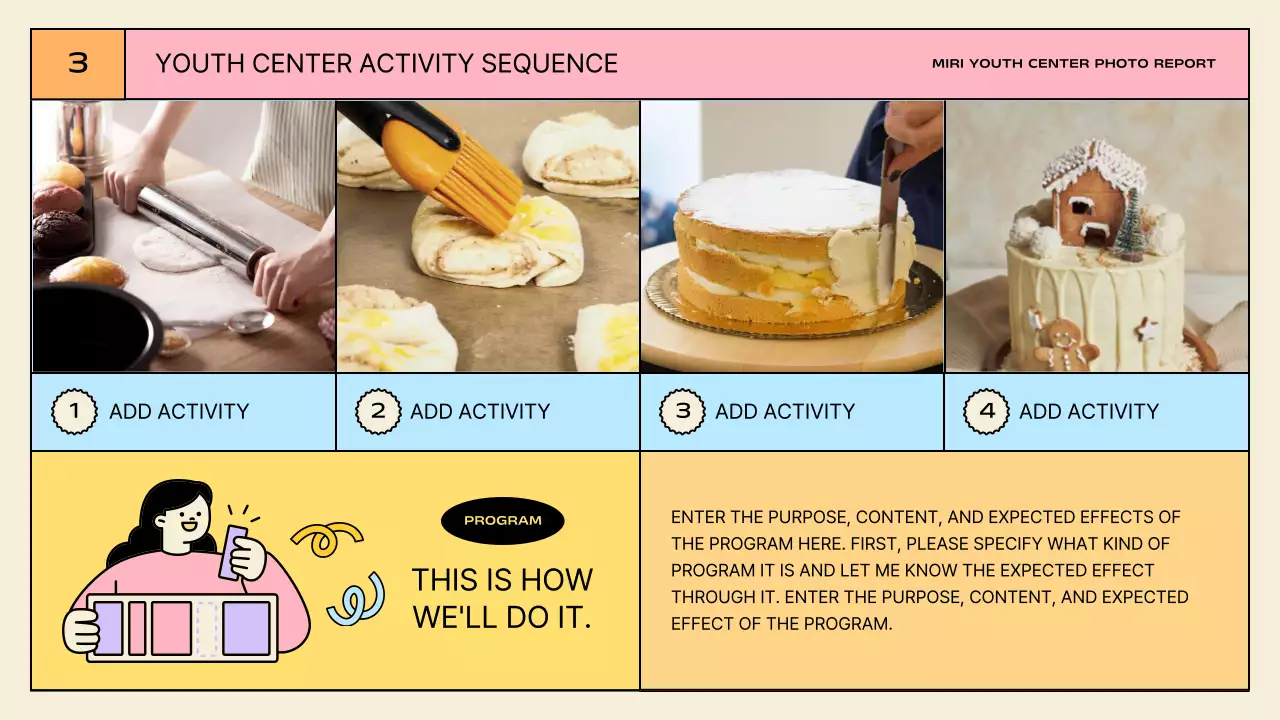 3

YOUTH CENTER ACTIVITY SEQUENCE

MIRI YOUTH CENTER PHOTO REPORT

1 ADD ACTIVITY

2 ADD ACTIVITY

3 ADD ACTIVITY

4 ADD ACTIVITY

PROGRAM

THIS IS HOW WE'LL DO IT.

ENTER THE PURPOSE, CONTENT, AND EXPECTED EFFECTS OF THE PROGRAM HERE. FIRST, PLEASE SPECIFY WHAT KIND OF PROGRAM IT IS AND LET ME KNOW THE EXPECTED EFFECT THROUGH IT. ENTER THE PURPOSE, CONTENT, AND EXPECTED EFFECT OF THE PROGRAM.