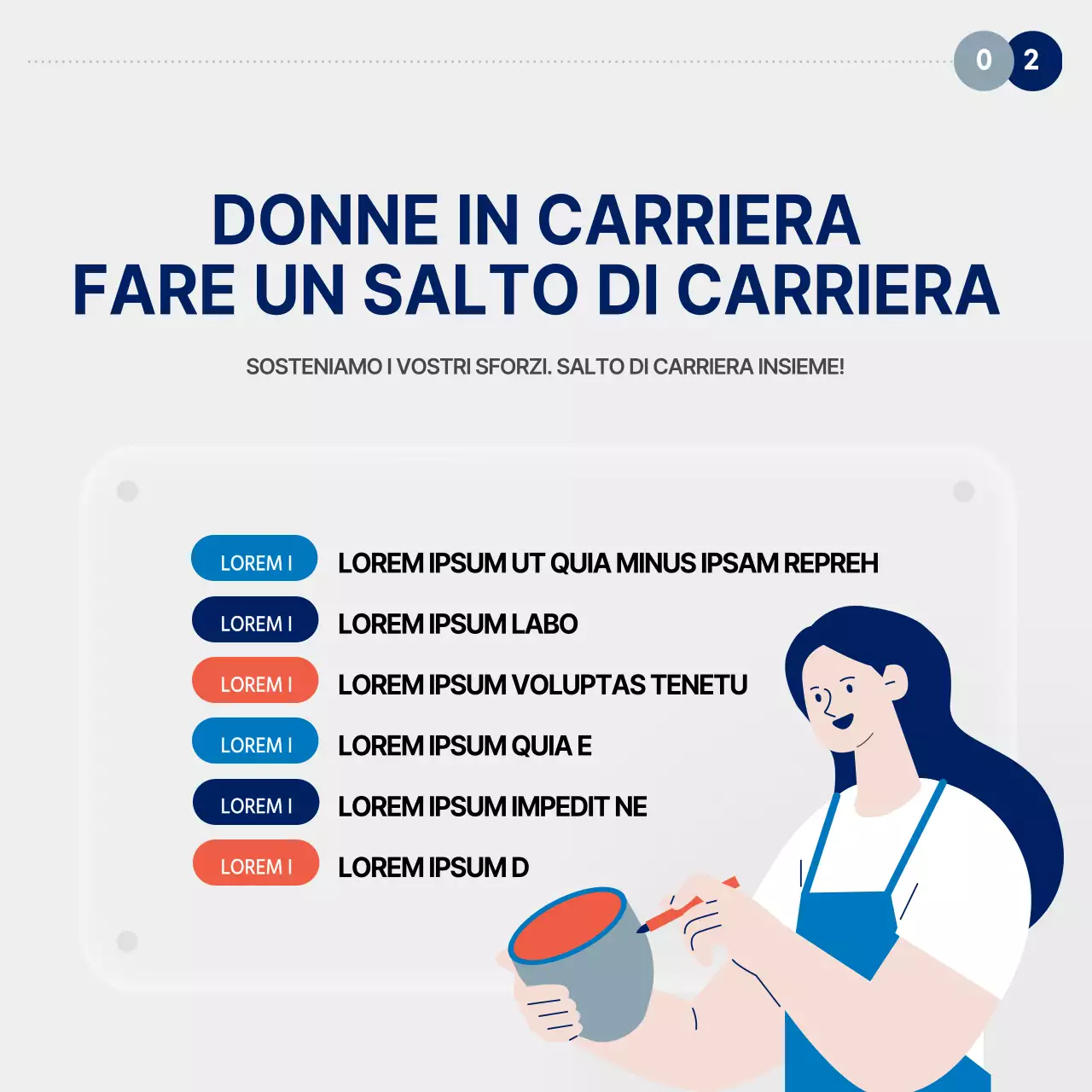 0 2

DONNE IN CARRIERA
FARE UN SALTO DI CARRIERA

SOSTENIAMO I VOSTRI SFORZI. SALTO DI CARRIERA INSIEME!

LOREM I LOREM IPSUM UT QUIA MINUS IPSAM REPREH

LOREM I LOREM IPSUM LABO

LOREM I LOREM IPSUM VOLUPTAS TENETU

LOREM I LOREM IPSUM QUIA E

LOREM I LOREM IPSUM IMPEDIT NE

LOREM I LOREM IPSUM D