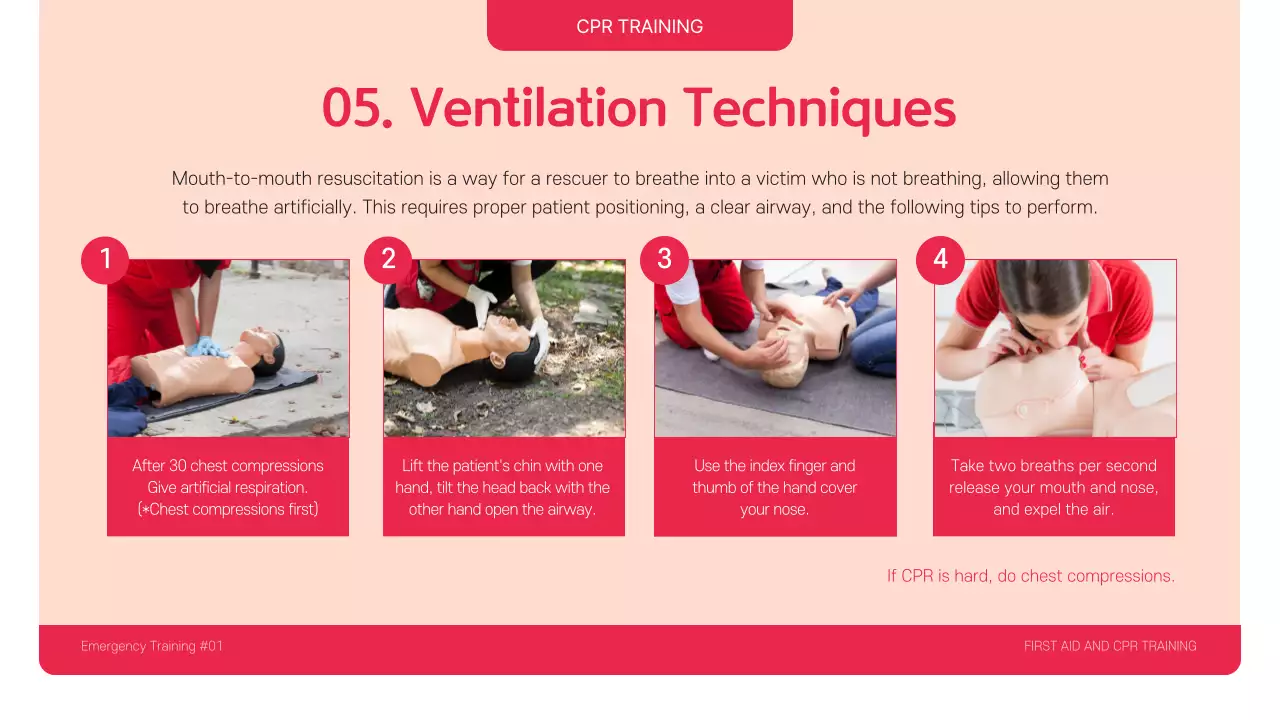 CPR TRAINING

05. Ventilation Techniques

Mouth-to-mouth resuscitation is a way for a rescuer to breathe into a victim who is not breathing, allowing them to breathe artificially. This requires proper patient positioning, a clear airway, and the following tips to perform.

1

After 30 chest compressions Give artificial respiration. (*Chest compressions first)

2

Lift the patient's chin with one hand, tilt the head back with the other hand open the airway.

3

Use the index finger and thumb of the hand cover your nose.

4

Take two breaths per second release your mouth and nose, and expel the air.

If CPR is hard, do chest compressions.

Emergency Training #01

FIRST AID AND CPR TRAINING