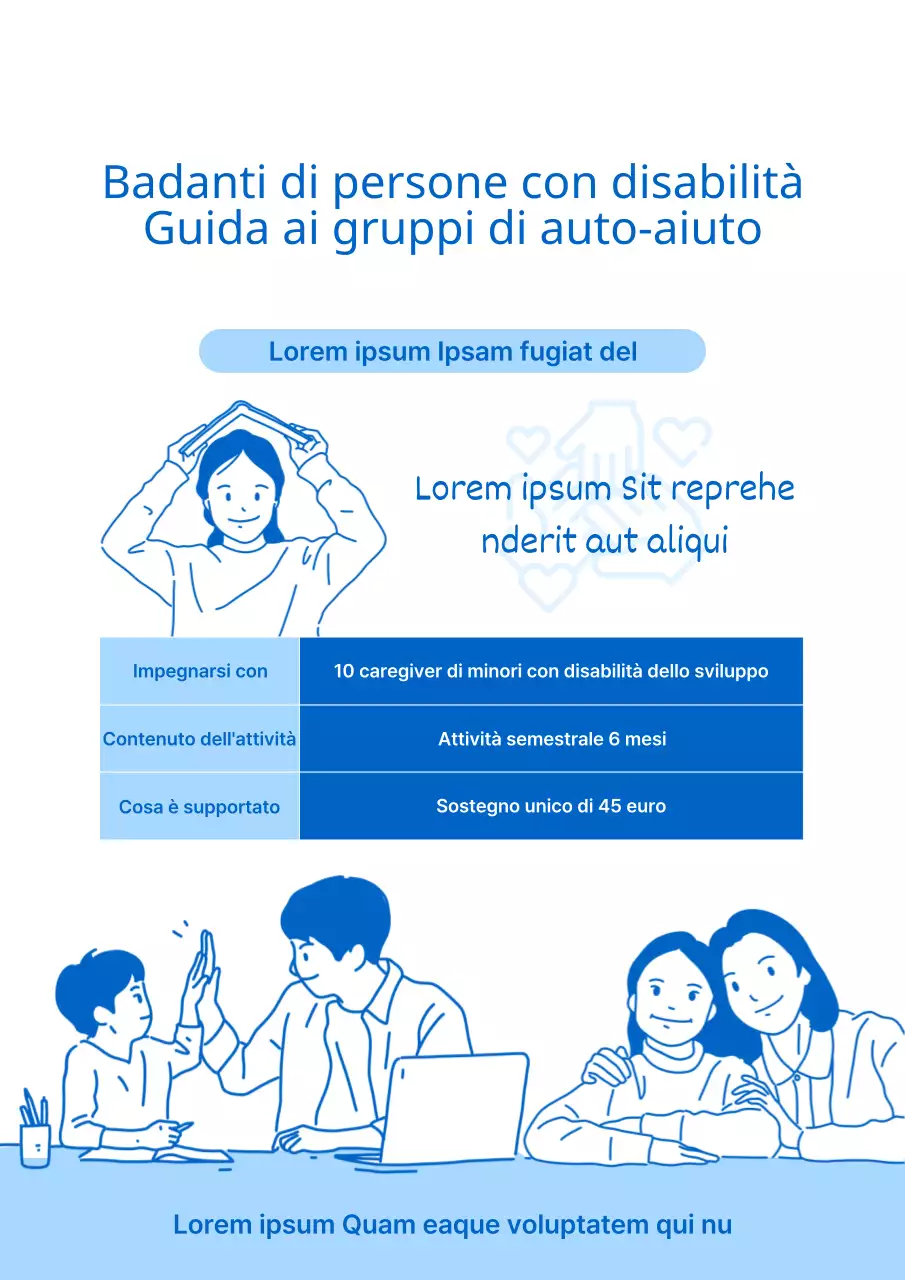 Badanti di persone con disabilità
Guida ai gruppi di auto-aiuto

Lorem ipsum Ipsam fugiat del

Lorem ipsum Sit reprehe nderit aut aliqui

| Impegnarsi con | 10 caregiver di minori con disabilità dello sviluppo |
|---|---|
| Contenuto dell'attività | Attività semestrale 6 mesi |
| Cosa è supportato | Sostegno unico di 45 euro |

Lorem ipsum Quam eaque voluptatem qui nu