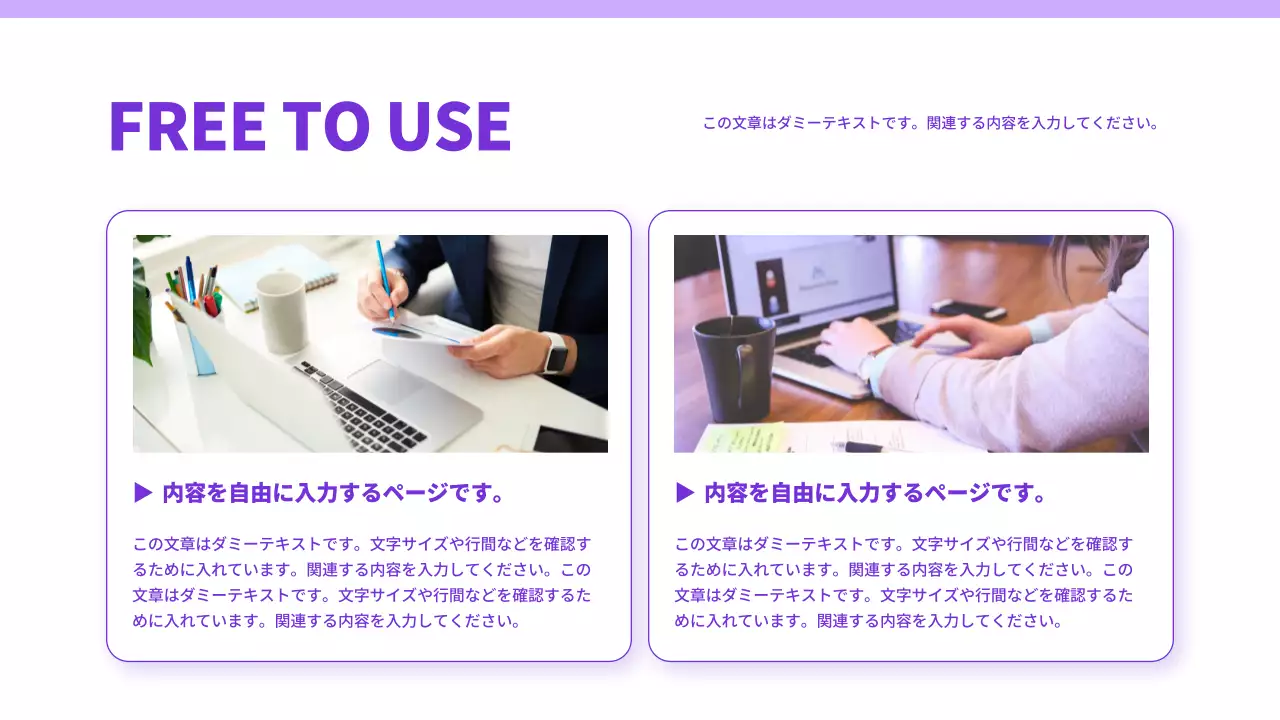 FREE TO USE

この文章はダミーテキストです。関連する内容を入力してください。

▶ 内容を自由に入力するページです。

この文章はダミーテキストです。文字サイズや行間などを確認するために入れています。関連する内容を入力してください。この文章はダミーテキストです。文字サイズや行間などを確認するために入れています。関連する内容を入力してください。

▶ 内容を自由に入力するページです。

この文章はダミーテキストです。文字サイズや行間などを確認するために入れています。関連する内容を入力してください。この文章はダミーテキストです。文字サイズや行間などを確認するために入れています。関連する内容を入力してください。