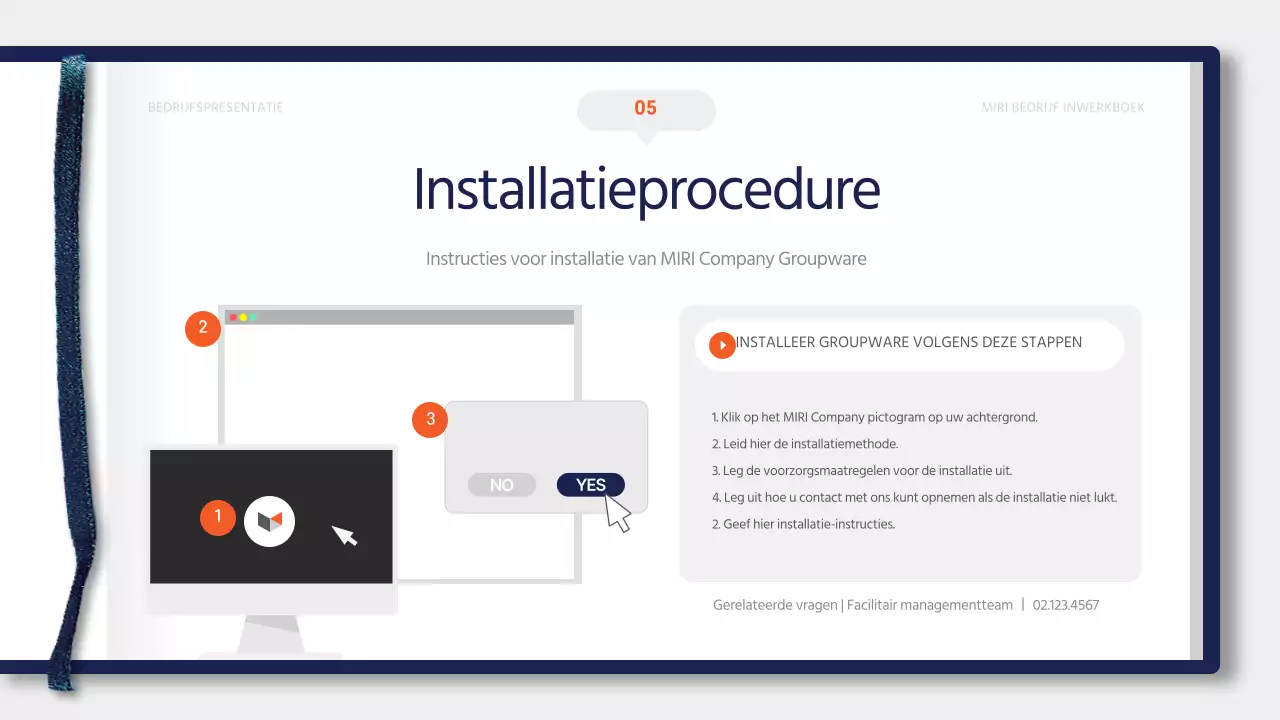 BEDRIJFSPRESENTATIE

05

MIRI BEDRIJF INWERKBOEK

Installatieprocedure

Instructies voor installatie van MIRI Company Groupware

2

3

NO

YES

1

INSTALLEER GROUPWARE VOLGENS DEZE STAPPEN

1. Klik op het MIRI Company pictogram op uw achtergrond.
2. Leid hier de installatiemethode.
3. Leg de voorzorgsmaatregelen voor de installatie uit.
4. Leg uit hoe u contact met ons kunt opnemen als de installatie niet lukt.
2. Geef hier installatie-instructies.

Gerelateerde vragen | Facilitair managementteam | 02.123.4567