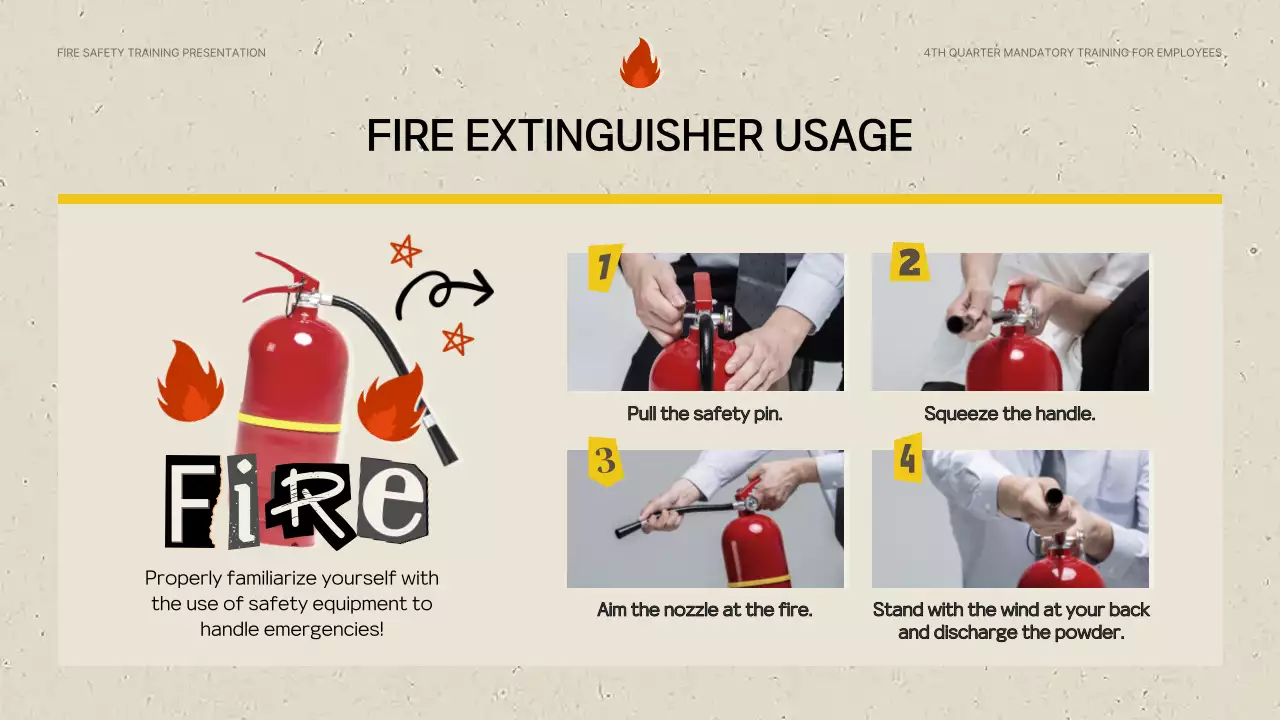 FIRE SAFETY TRAINING PRESENTATION

4TH QUARTER MANDATORY TRAINING FOR EMPLOYEES

FIRE EXTINGUISHER USAGE

Fire

Properly familiarize yourself with the use of safety equipment to handle emergencies!

1

Pull the safety pin.

2

Squeeze the handle.

3

Aim the nozzle at the fire.

4

Stand with the wind at your back and discharge the powder.