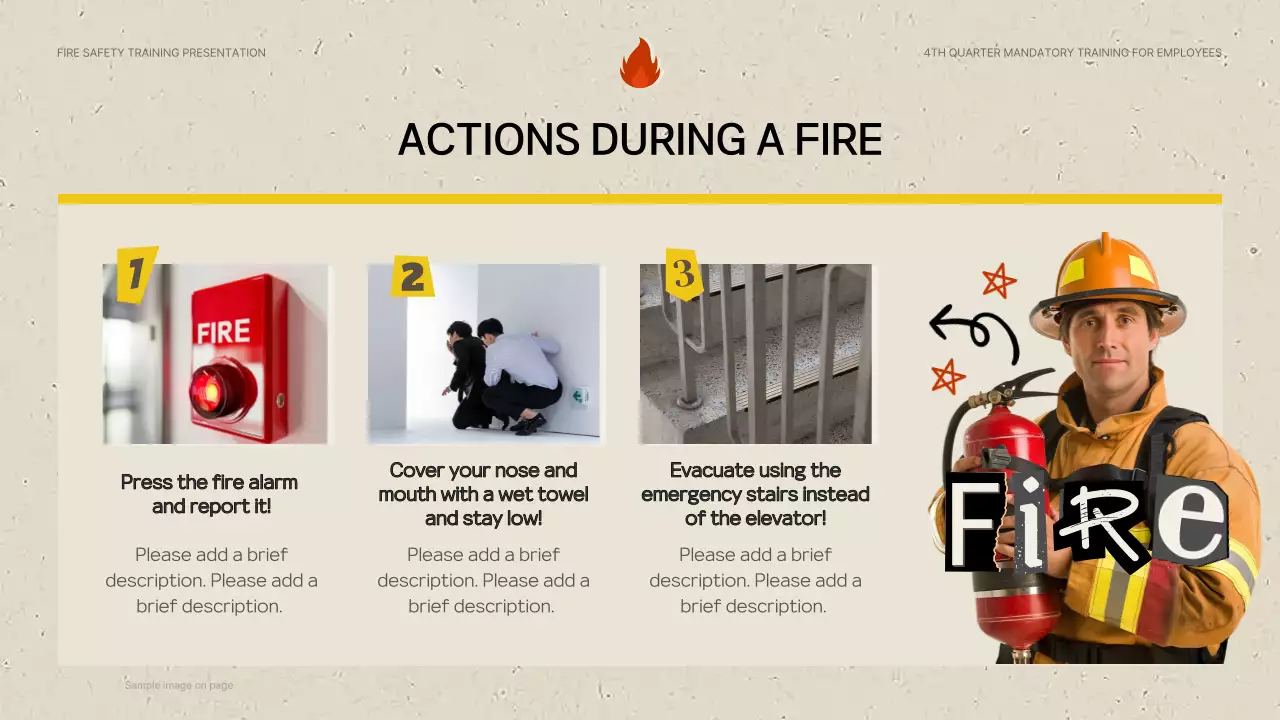 FIRE SAFETY TRAINING PRESENTATION

4TH QUARTER MANDATORY TRAINING FOR EMPLOYEES

ACTIONS DURING A FIRE

1

FIRE

Press the fire alarm and report it!

Please add a brief description. Please add a brief description.

2

Cover your nose and mouth with a wet towel and stay low!

Please add a brief description. Please add a brief description.

3

Evacuate using the emergency stairs instead of the elevator!

Please add a brief description. Please add a brief description.

Fire

Sample image on page