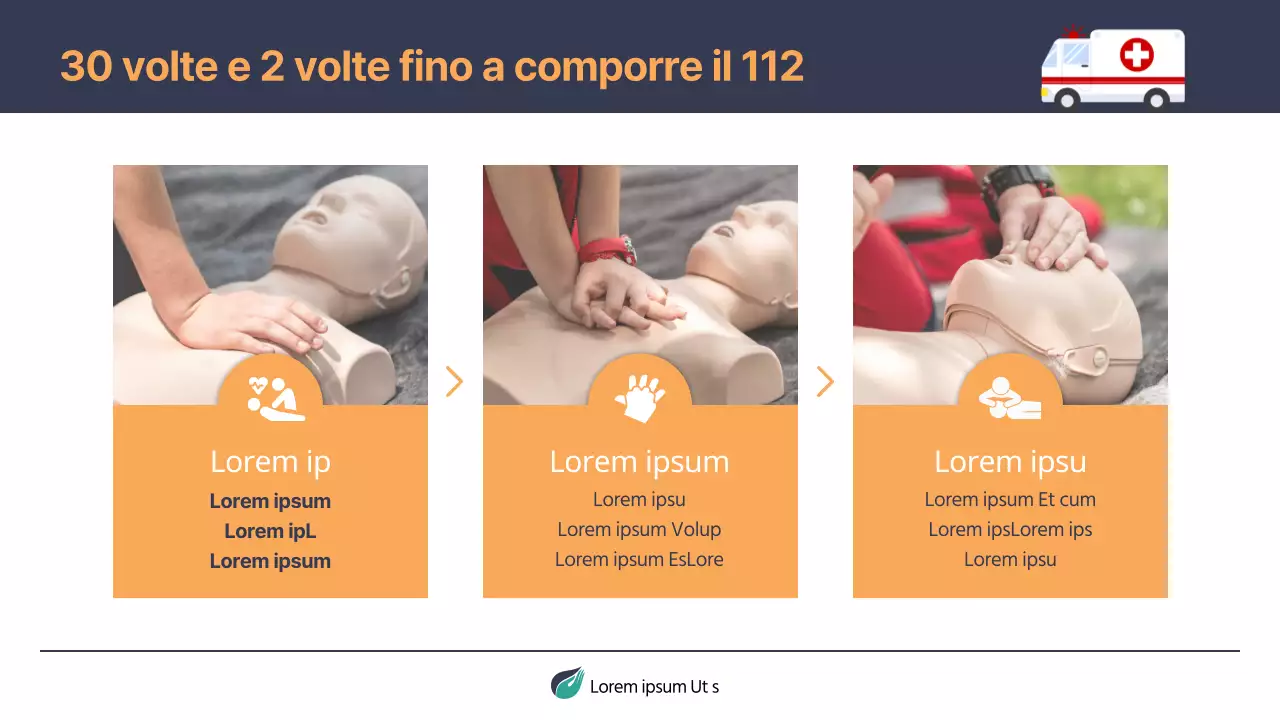 30 volte e 2 volte fino a comporre il 112

Lorem ip
Lorem ipsum
Lorem ipL
Lorem ipsum

Lorem ipsum
Lorem ipsu
Lorem ipsum Volup
Lorem ipsum EsLore

Lorem ipsu
Lorem ipsum Et cum
Lorem ipsLorem ips
Lorem ipsu

Lorem ipsum Ut s