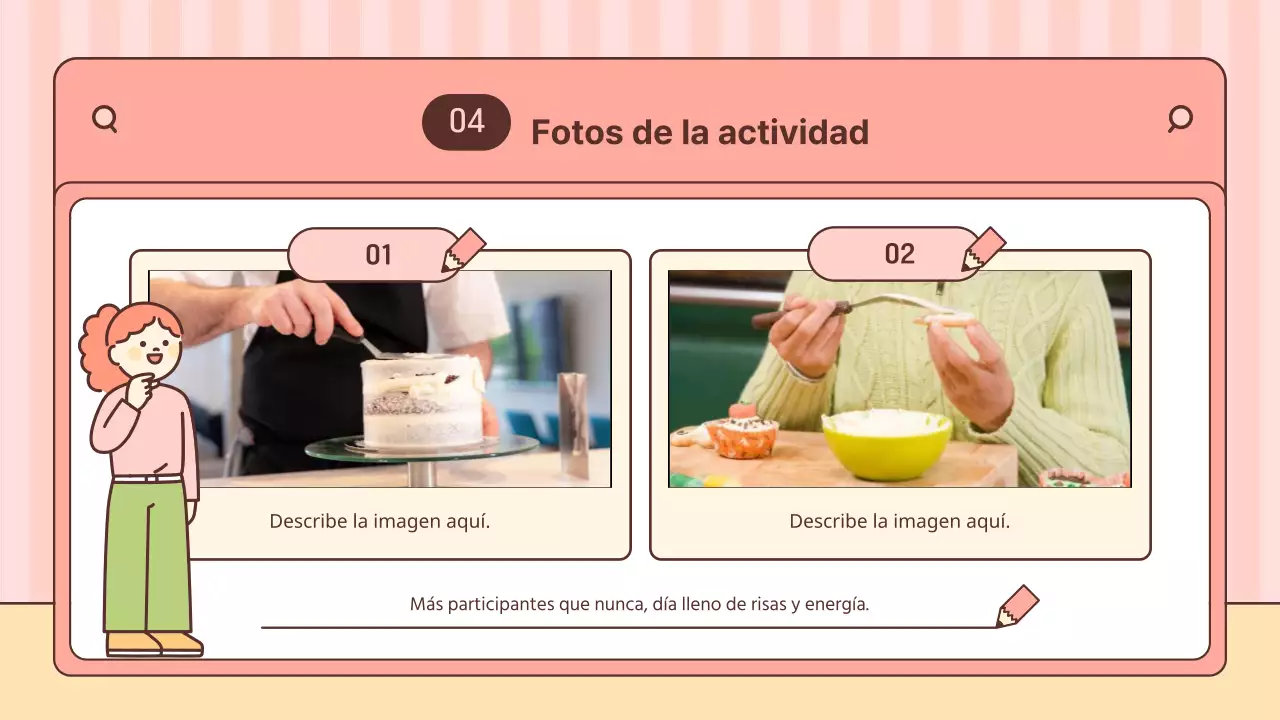 04 Fotos de la actividad

01

Describe la imagen aquí.

02

Describe la imagen aquí.

Más participantes que nunca, día lleno de risas y energía.