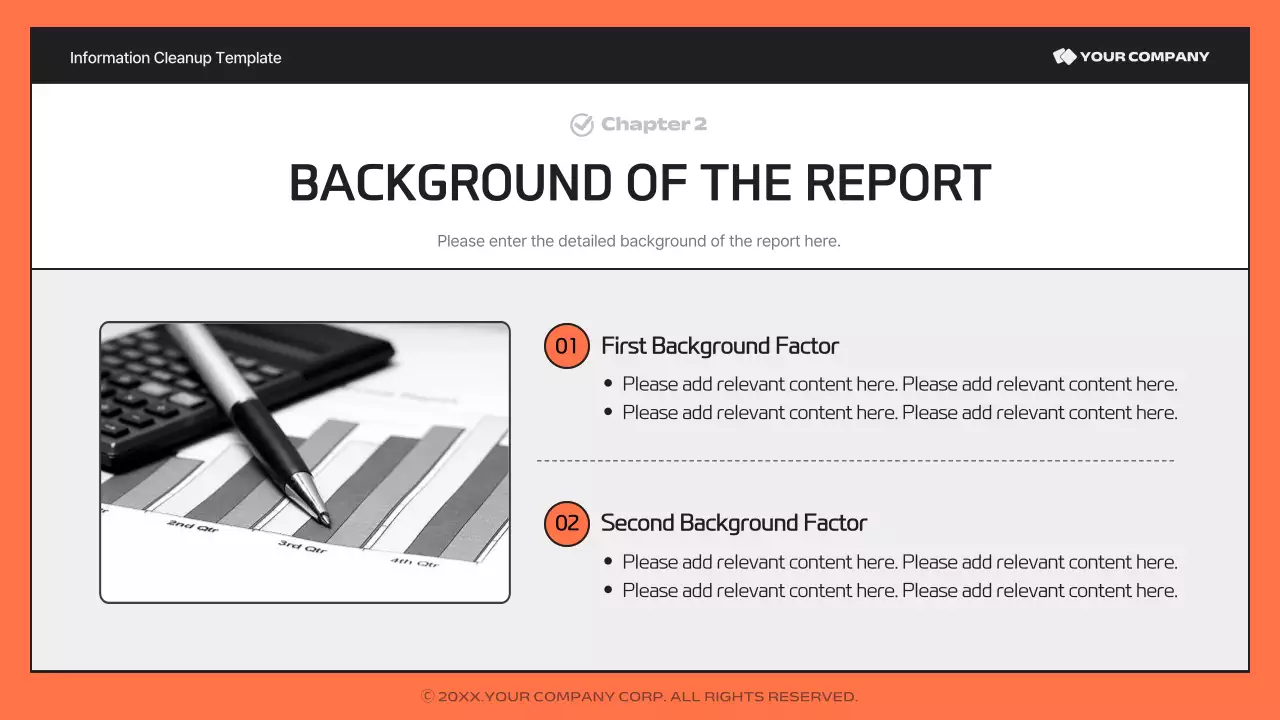 Information Cleanup Template

YOUR COMPANY

Chapter 2

BACKGROUND OF THE REPORT

Please enter the detailed background of the report here.

2nd Qtr
3rd Qtr
4th Qtr

01 First Background Factor
- Please add relevant content here. Please add relevant content here.
- Please add relevant content here. Please add relevant content here.

02 Second Background Factor
- Please add relevant content here. Please add relevant content here.
- Please add relevant content here. Please add relevant content here.

© 20XX.YOUR COMPANY CORP. ALL RIGHTS RESERVED.