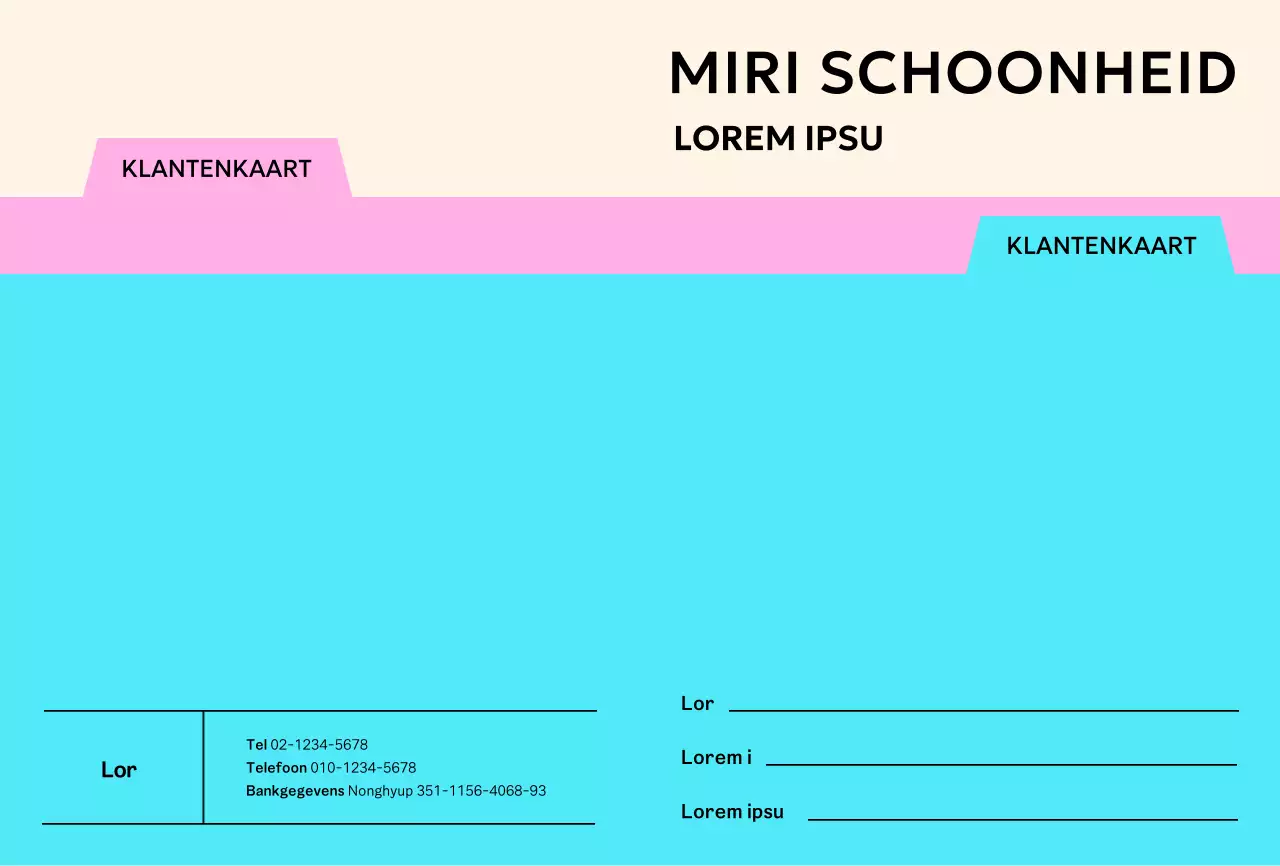 MIRI SCHOONHEID

LOREM IPSU

KLANTENKAART

KLANTENKAART

Lor

Tel 02-1234-5678
Telefoon 010-1234-5678
Bankgegevens Nonghyup 351-1156-4068-93

Lor

Lorem i

Lorem ipsu