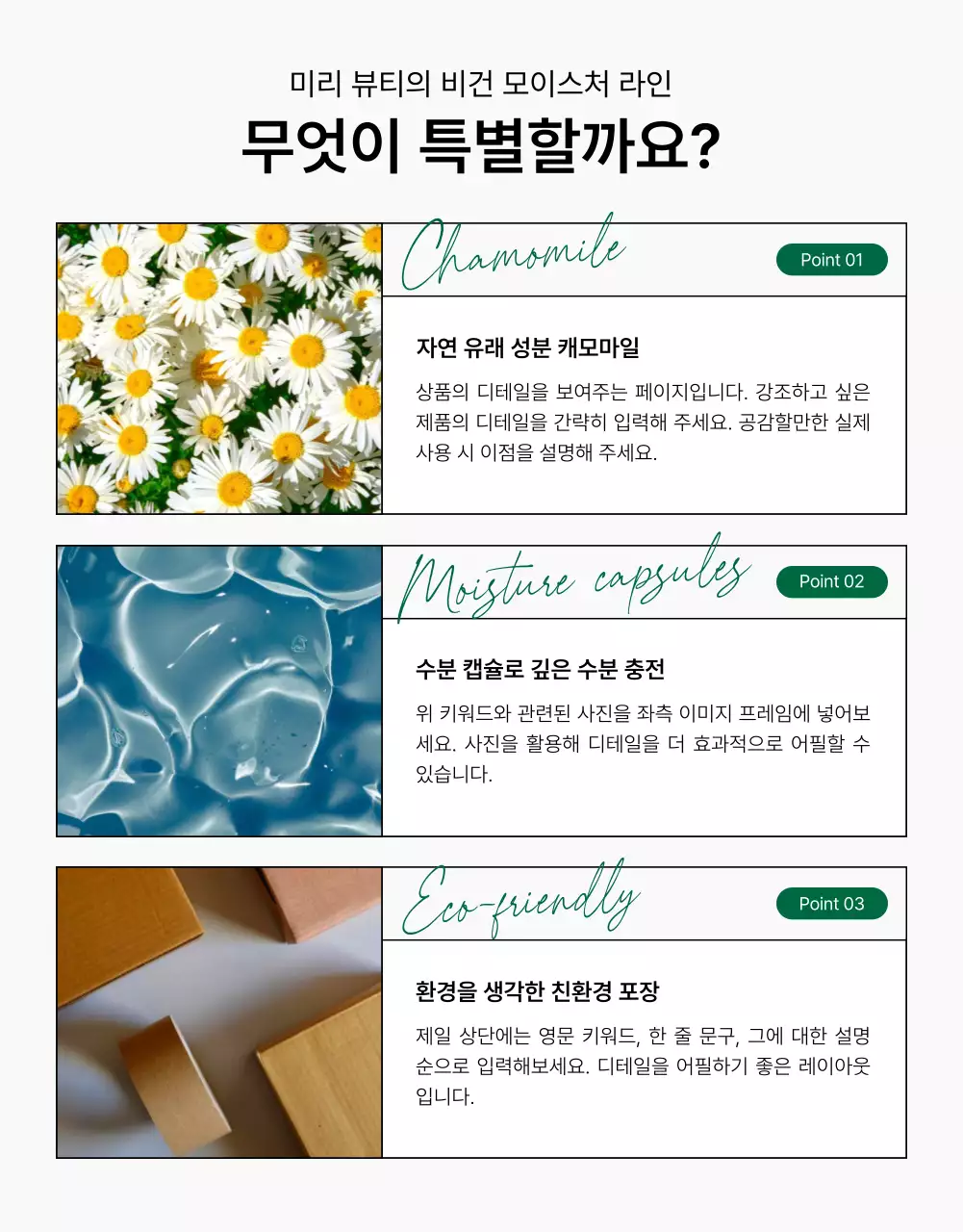 미리 뷰티의 비건 모이스처 라인
무엇이 특별할까요?

Chamomile

Point 01

자연 유래 성분 캐모마일

상품의 디테일을 보여주는 페이지입니다. 강조하고 싶은 제품의 디테일을 간략히 입력해 주세요. 공감할만한 실제 사용 시 이점을 설명해 주세요.

Moisture capsules

Point 02

수분 캡슐로 깊은 수분 충전

위 키워드와 관련된 사진을 좌측 이미지 프레임에 넣어보세요. 사진을 활용해 디테일을 더 효과적으로 어필할 수 있습니다.

Eco-friendly

Point 03

환경을 생각한 친환경 포장

제일 상단에는 영문 키워드, 한 줄 문구, 그에 대한 설명 순으로 입력해보세요. 디테일을 어필하기 좋은 레이아웃입니다.