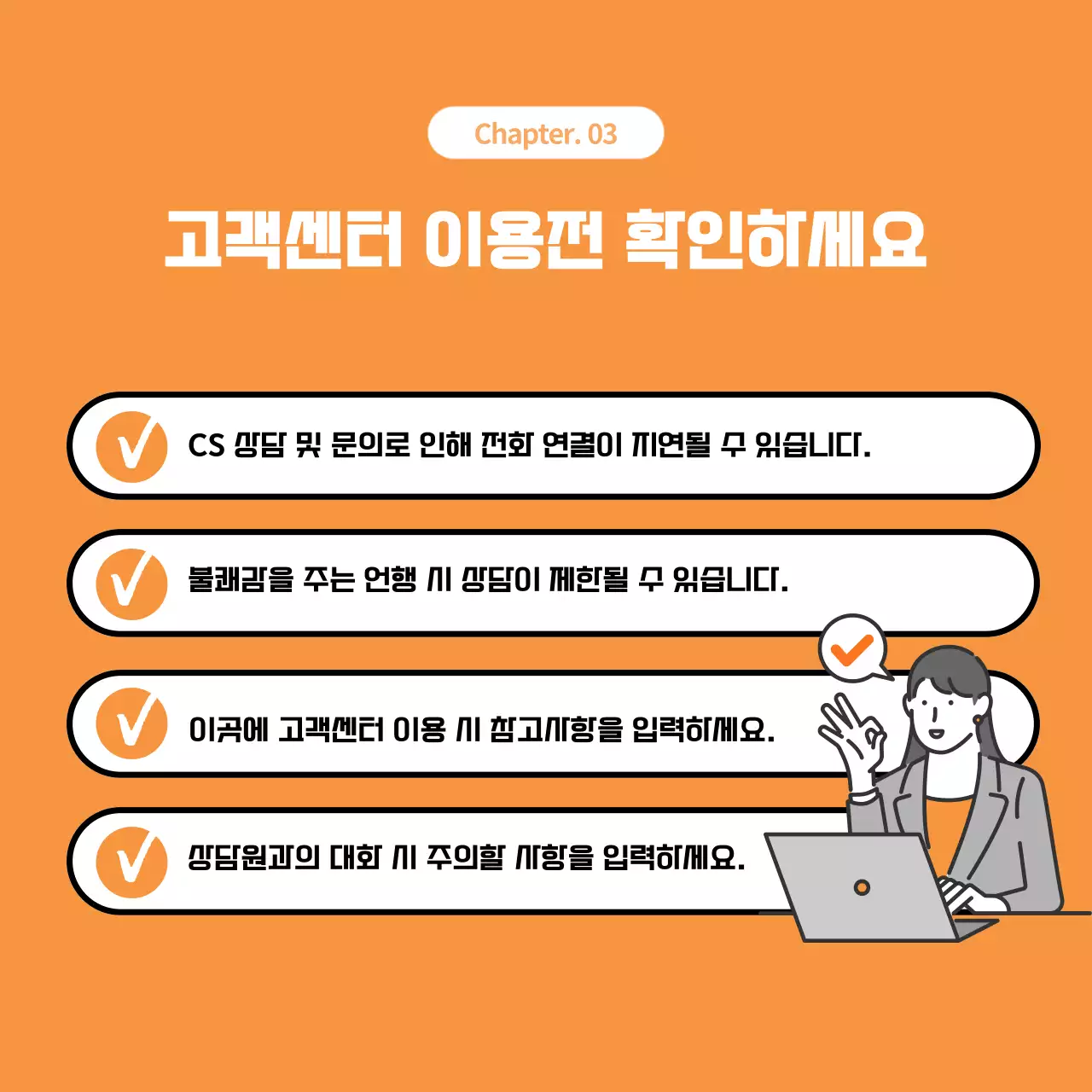 Chapter. 03

고객센터 이용전 확인하세요

CS 상담 및 문의로 인해 전화 연결이 지연될 수 있습니다.

불쾌감을 주는 언행 시 상담이 제한될 수 있습니다.

이곳에 고객센터 이용 시 참고사항을 입력하세요.

상담원과의 대화 시 주의할 사항을 입력하세요.