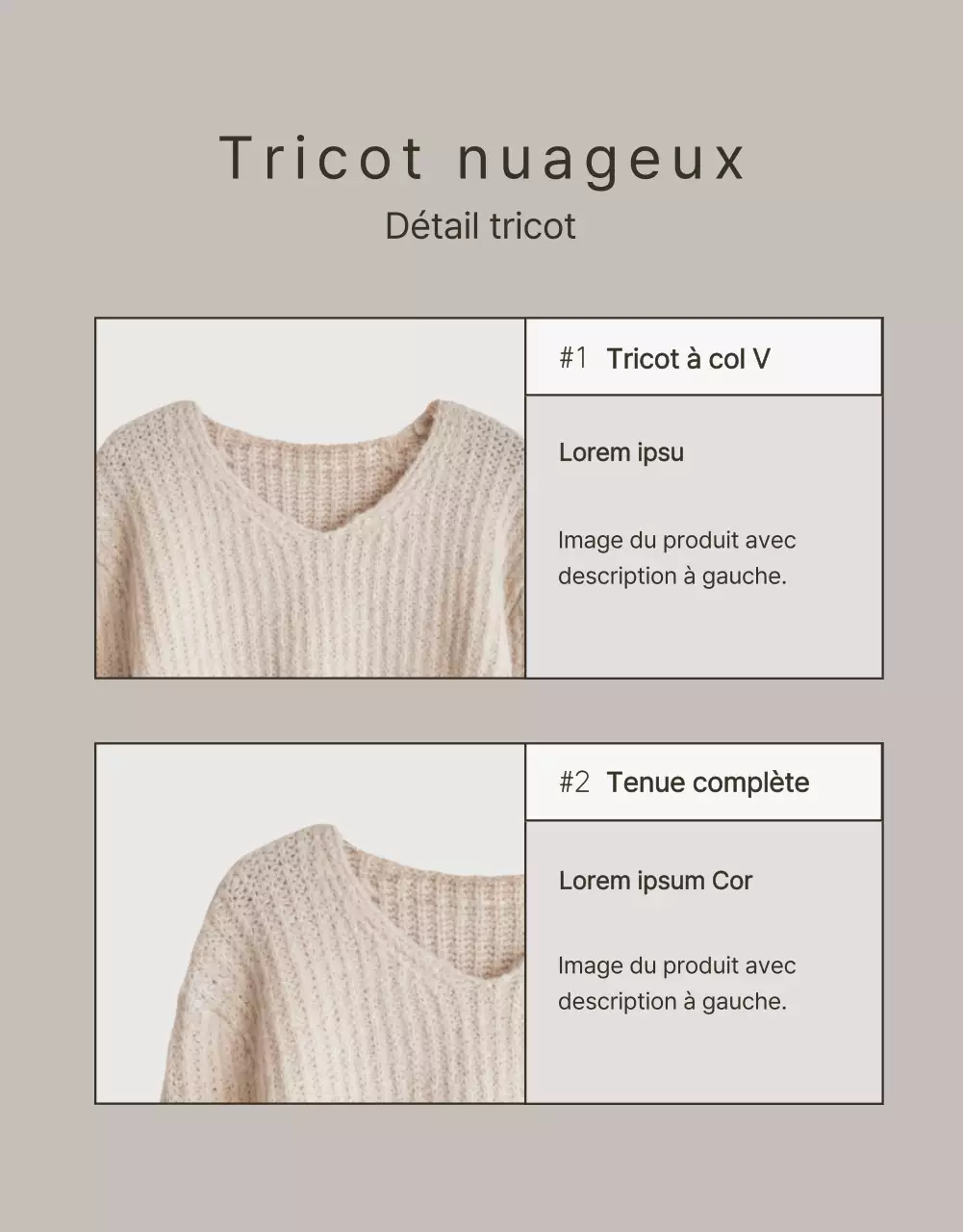 Tricot nuageux
Détail tricot

#1 Tricot à col V

Lorem ipsu

Image du produit avec description à gauche.

#2 Tenue complète

Lorem ipsum Cor

Image du produit avec description à gauche.