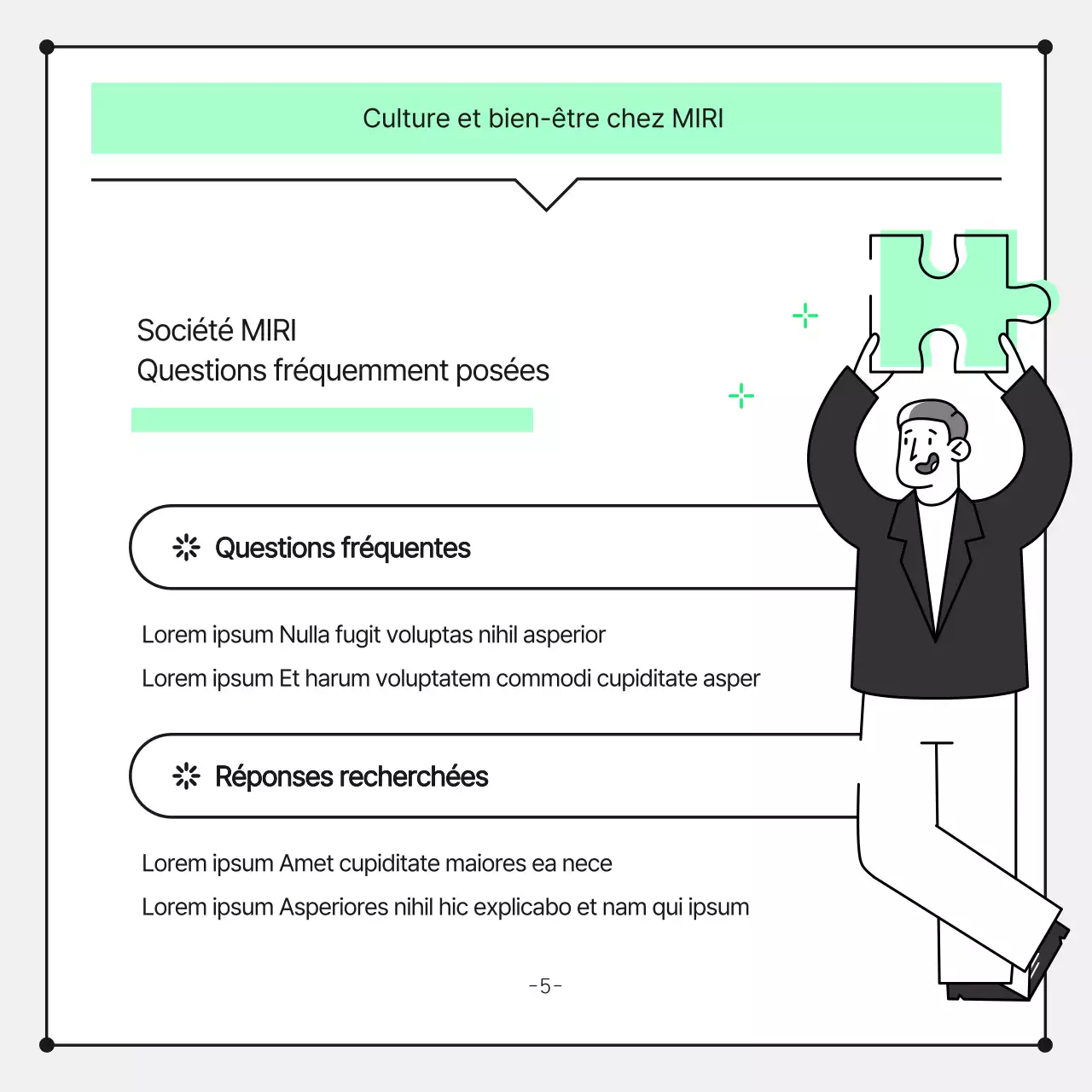 Culture et bien-être chez MIRI

Société MIRI
Questions fréquemment posées

Questions fréquentes

Lorem ipsum Nulla fugit voluptas nihil asperior

Lorem ipsum Et harum voluptatem commodi cupiditate asper

Réponses recherchées

Lorem ipsum Amet cupiditate maiores ea nece

Lorem ipsum Asperiores nihil hic explicabo et nam qui ipsum

-5-