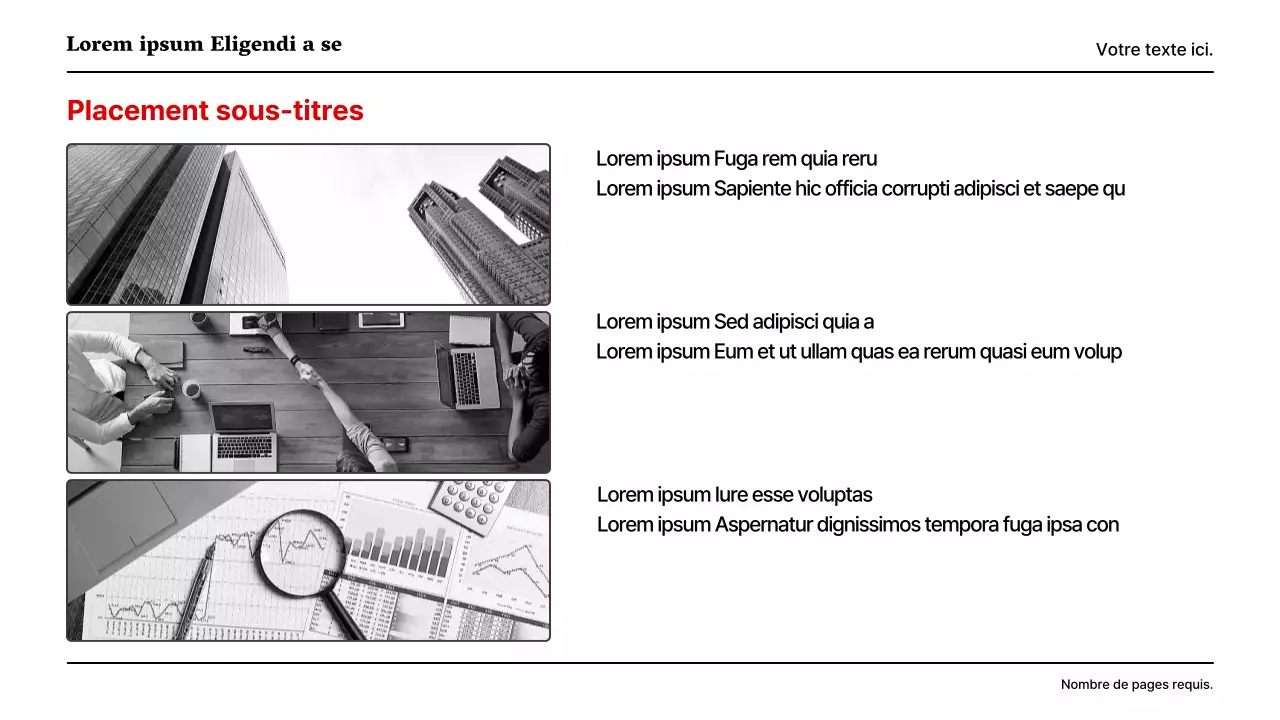 Lorem ipsum Eligendi a se

Votre texte ici.

Placement sous-titres

Lorem ipsum Fuga rem quia reru
Lorem ipsum Sapiente hic officia corrupti adipisci et saepe qu

Lorem ipsum Sed adipisci quia a
Lorem ipsum Eum et ut ullam quas ea rerum quasi eum volup

Lorem ipsum Iure esse voluptas
Lorem ipsum Aspernatur dignissimos tempora fuga ipsa con

Nombre de pages requis.