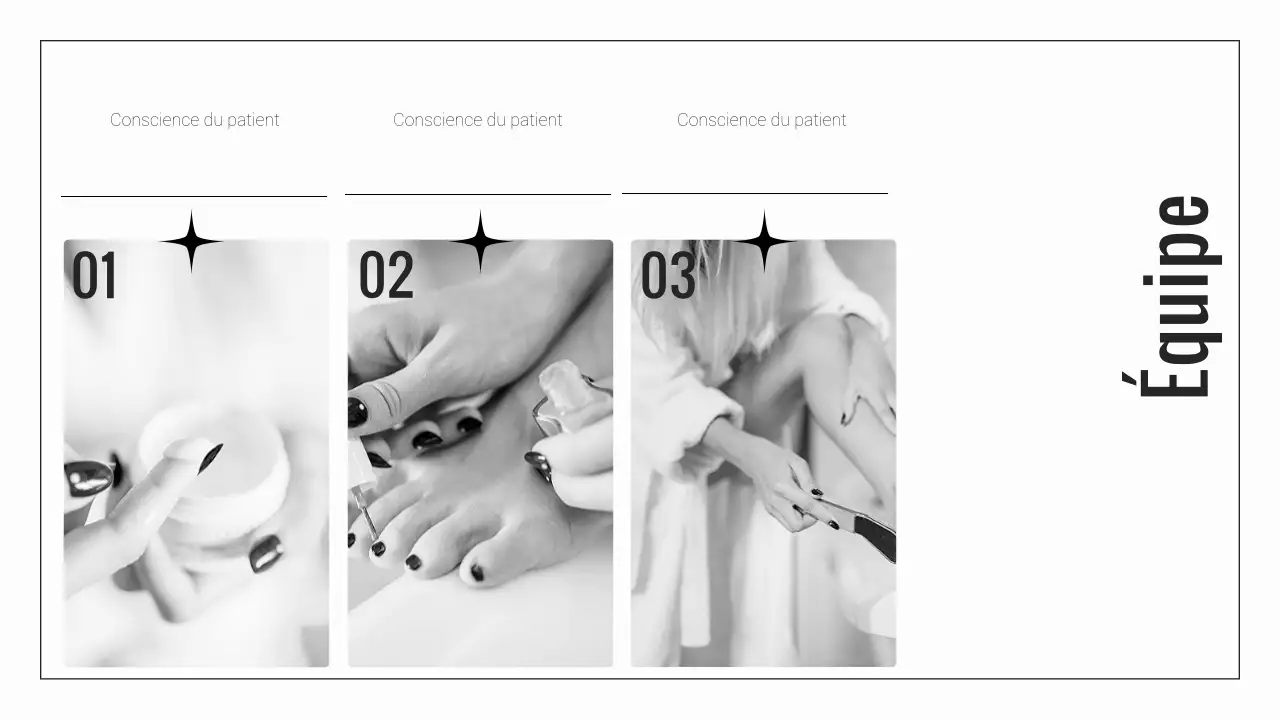 Conscience du patient

Conscience du patient

Conscience du patient

01

02

03

Équipe