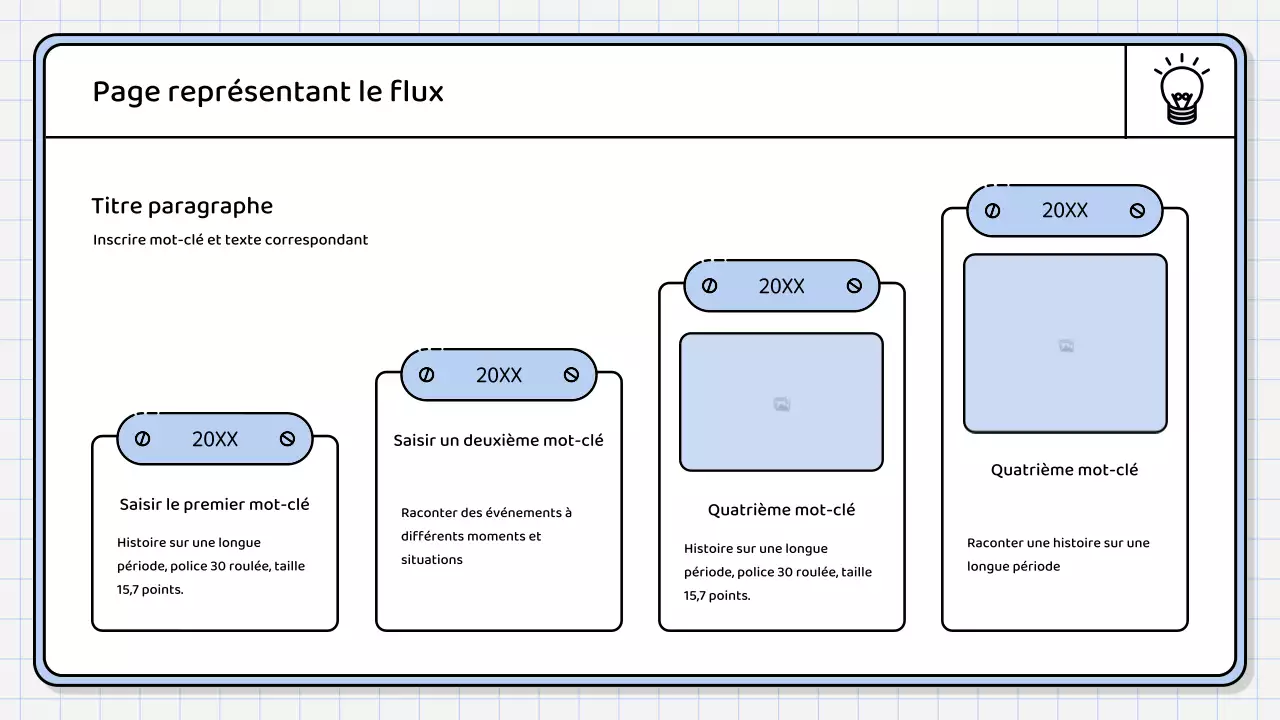 Page représentant le flux

Titre paragraphe

Inscrire mot-clé et texte correspondant

20XX

Saisir le premier mot-clé

Histoire sur une longue période, police 30 roulée, taille 15,7 points.

20XX

Saisir un deuxième mot-clé

Raconter des événements à différents moments et situations

20XX

Quatrième mot-clé

Histoire sur une longue période, police 30 roulée, taille 15,7 points.

20XX

Quatrième mot-clé

Raconter une histoire sur une longue période