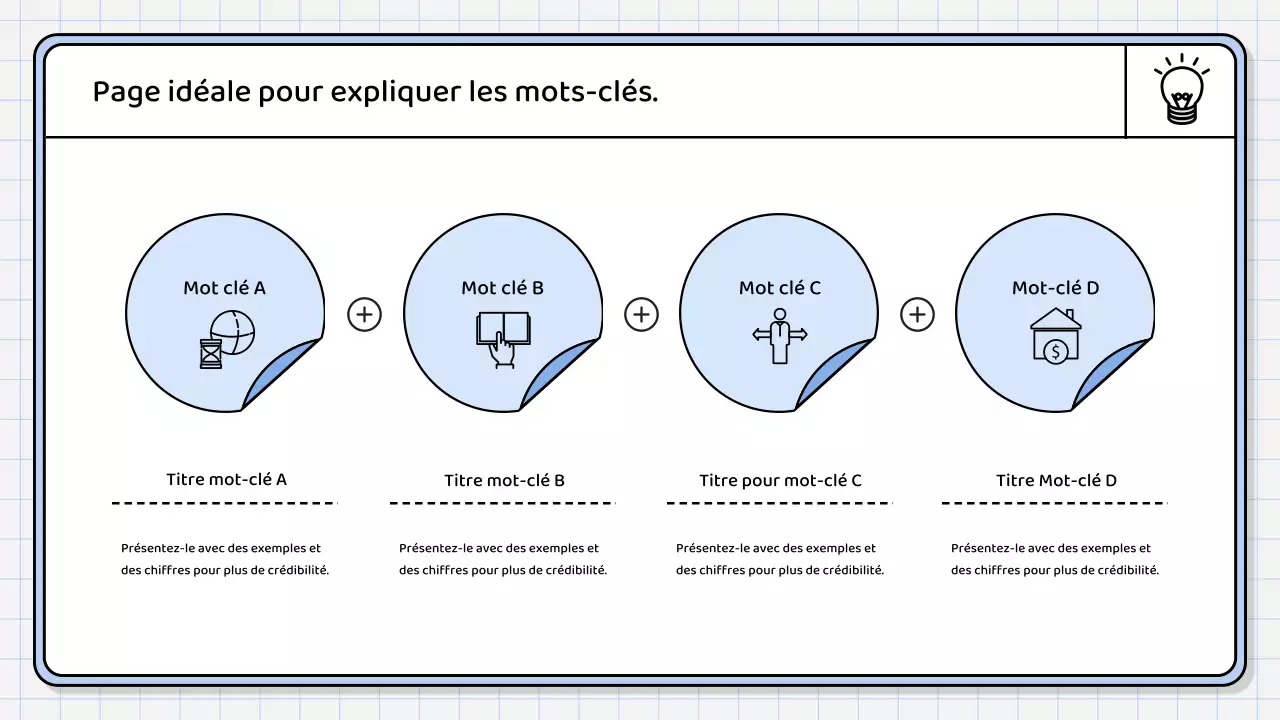 Page idéale pour expliquer les mots-clés.

Mot clé A

Mot clé B

Mot clé C

Mot-clé D

Titre mot-clé A

Présentez-le avec des exemples et des chiffres pour plus de crédibilité.

Titre mot-clé B

Présentez-le avec des exemples et des chiffres pour plus de crédibilité.

Titre pour mot-clé C

Présentez-le avec des exemples et des chiffres pour plus de crédibilité.

Titre Mot-clé D

Présentez-le avec des exemples et des chiffres pour plus de crédibilité.