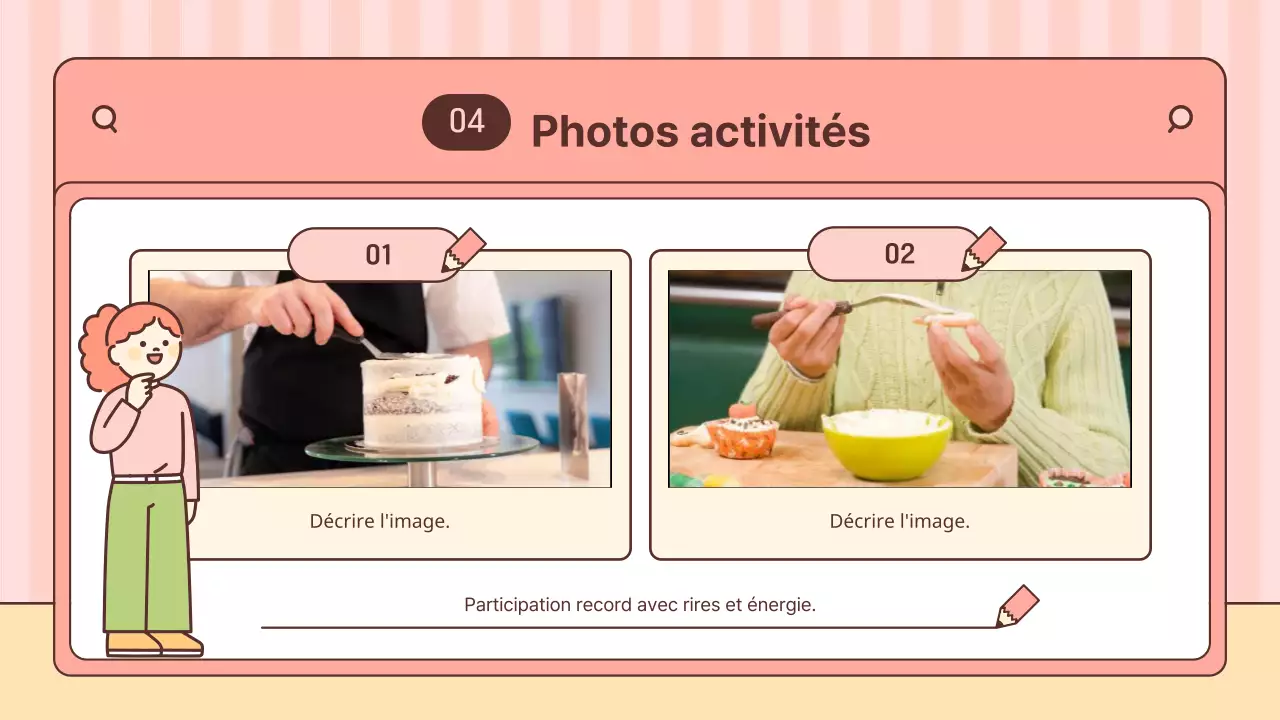 04 Photos activités

01

Décrire l'image.

02

Décrire l'image.

Participation record avec rires et énergie.