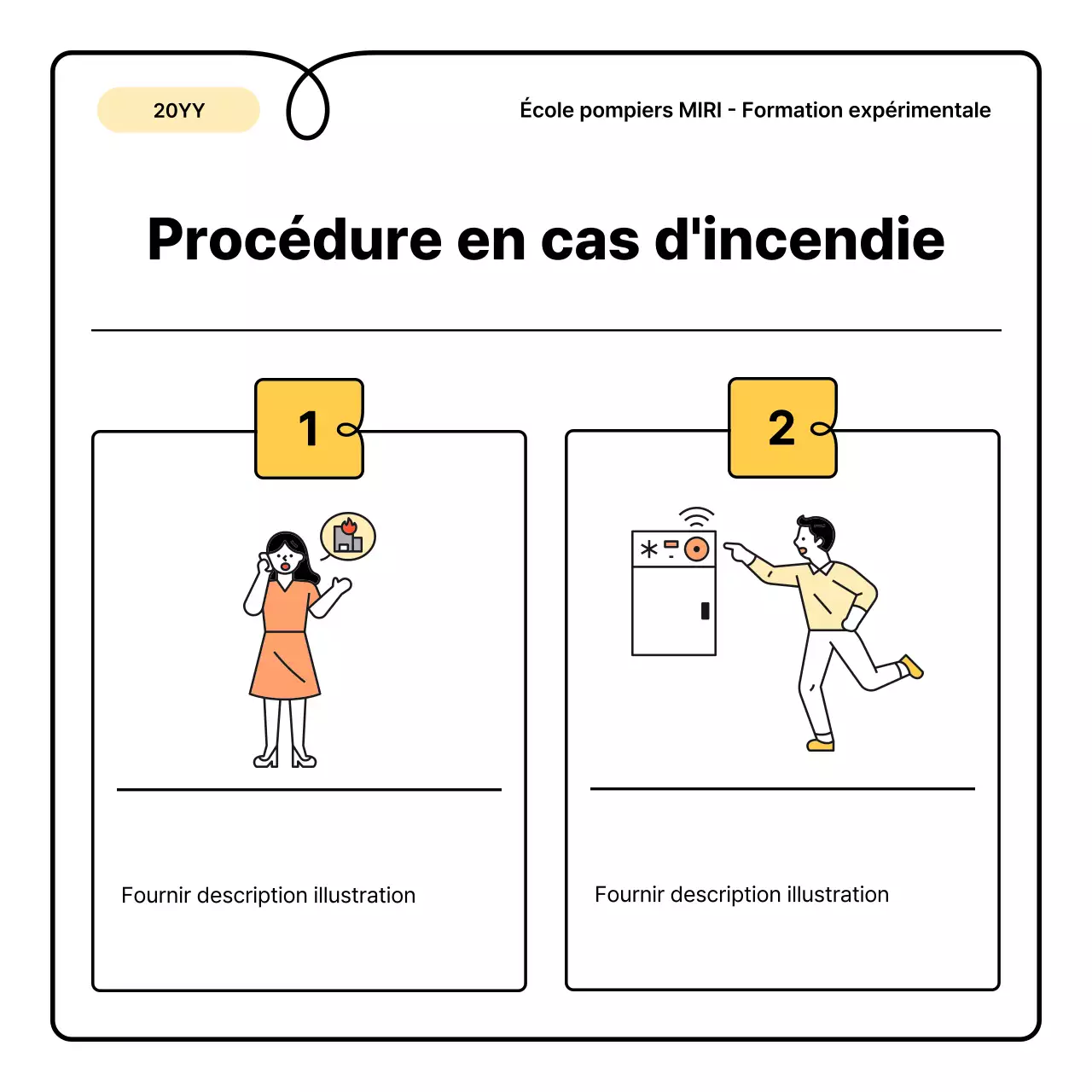 20YY

École pompiers MIRI - Formation expérimentale

Procédure en cas d'incendie

1

Fournir description illustration

2

Fournir description illustration