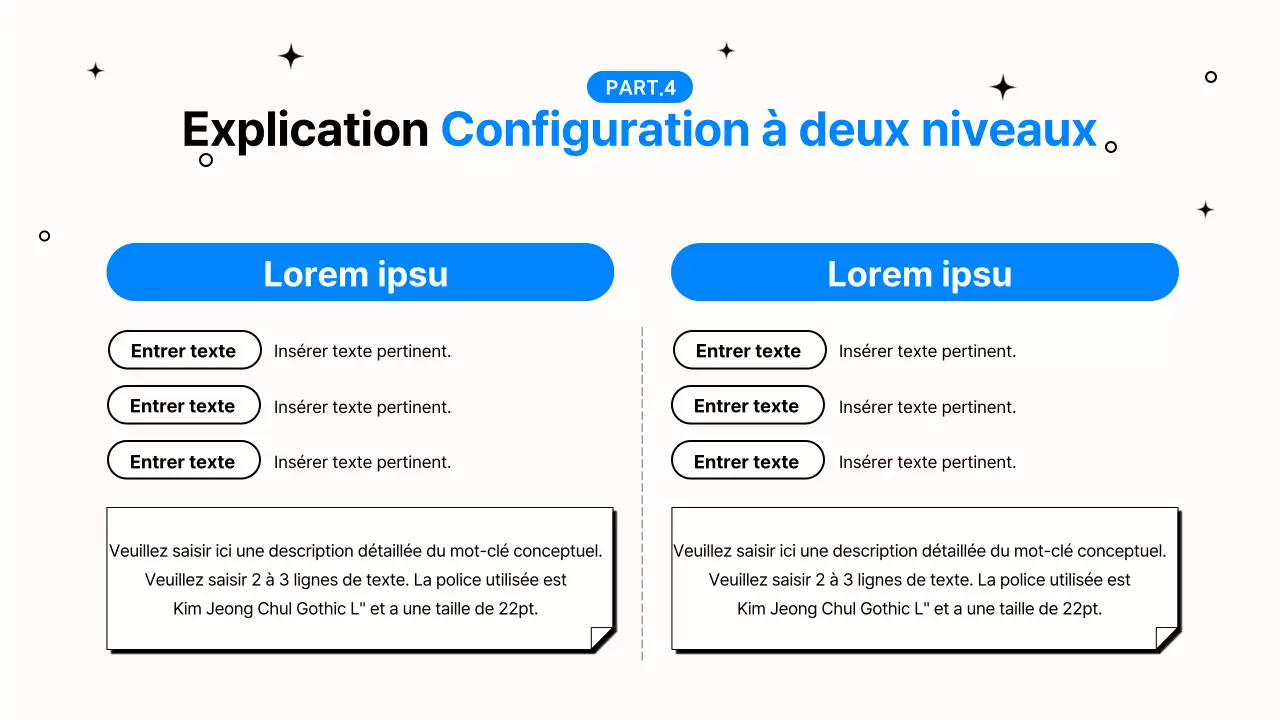 PART.4

Explication Configuration à deux niveaux

Lorem ipsu

Entrer texte Insérer texte pertinent.

Entrer texte Insérer texte pertinent.

Entrer texte Insérer texte pertinent.

Veuillez saisir ici une description détaillée du mot-clé conceptuel. Veuillez saisir 2 à 3 lignes de texte. La police utilisée est Kim Jeong Chul Gothic L" et a une taille de 22pt.

Lorem ipsu

Entrer texte Insérer texte pertinent.

Entrer texte Insérer texte pertinent.

Entrer texte Insérer texte pertinent.

Veuillez saisir ici une description détaillée du mot-clé conceptuel. Veuillez saisir 2 à 3 lignes de texte. La police utilisée est Kim Jeong Chul Gothic L" et a une taille de 22pt.