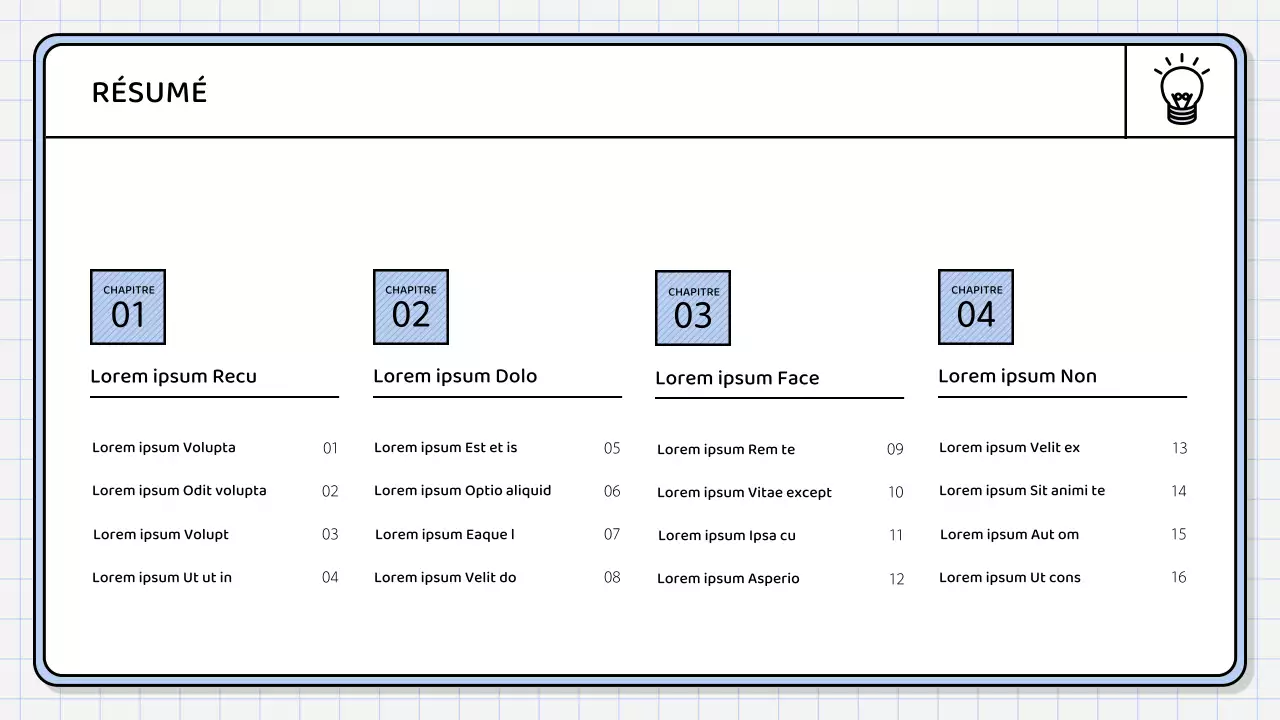 RÉSUMÉ

CHAPITRE
01

Lorem ipsum Recu

Lorem ipsum Volupta 01
Lorem ipsum Odit volupta 02
Lorem ipsum Volupt 03
Lorem ipsum Ut ut in 04

CHAPITRE
02

Lorem ipsum Dolo

Lorem ipsum Est et is 05
Lorem ipsum Optio aliquid 06
Lorem ipsum Eaque l 07
Lorem ipsum Velit do 08

CHAPITRE
03

Lorem ipsum Face

Lorem ipsum Rem te 09
Lorem ipsum Vitae except 10
Lorem ipsum Ipsa cu 11
Lorem ipsum Asperio 12

CHAPITRE
04

Lorem ipsum Non

Lorem ipsum Velit ex 13
Lorem ipsum Sit animi te 14
Lorem ipsum Aut om 15
Lorem ipsum Ut cons 16